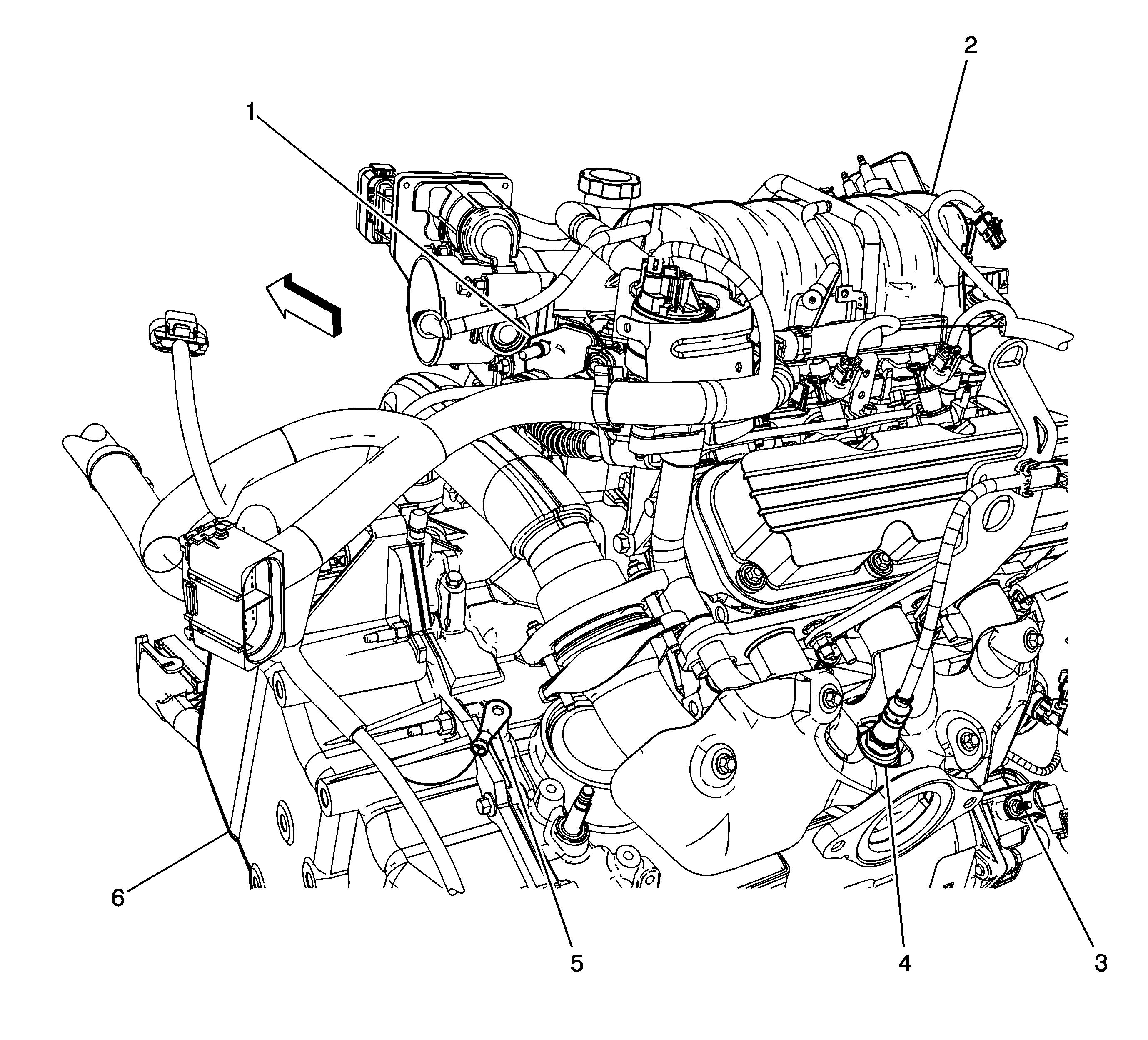 1

2

6

5

4

3