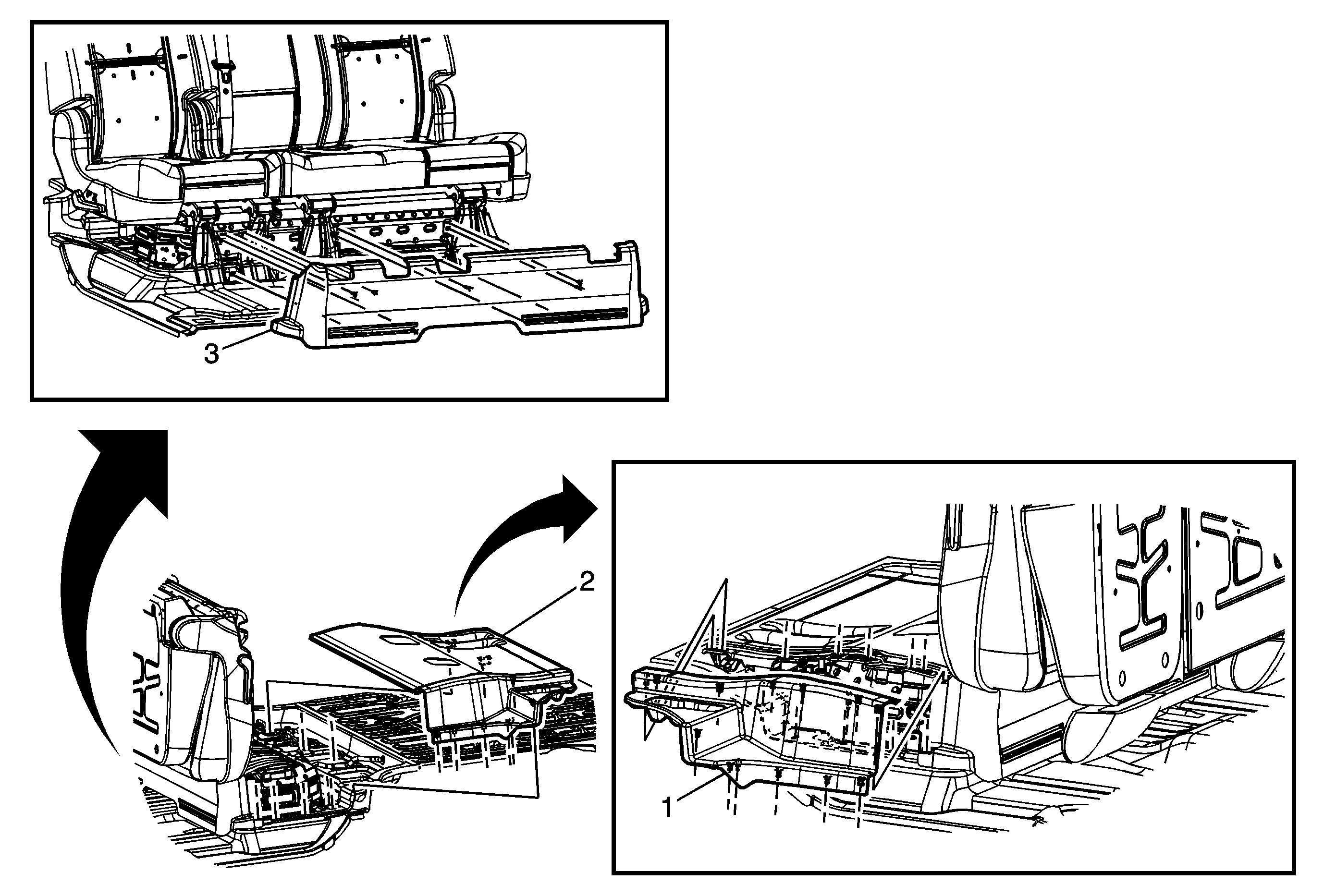 3

2

1