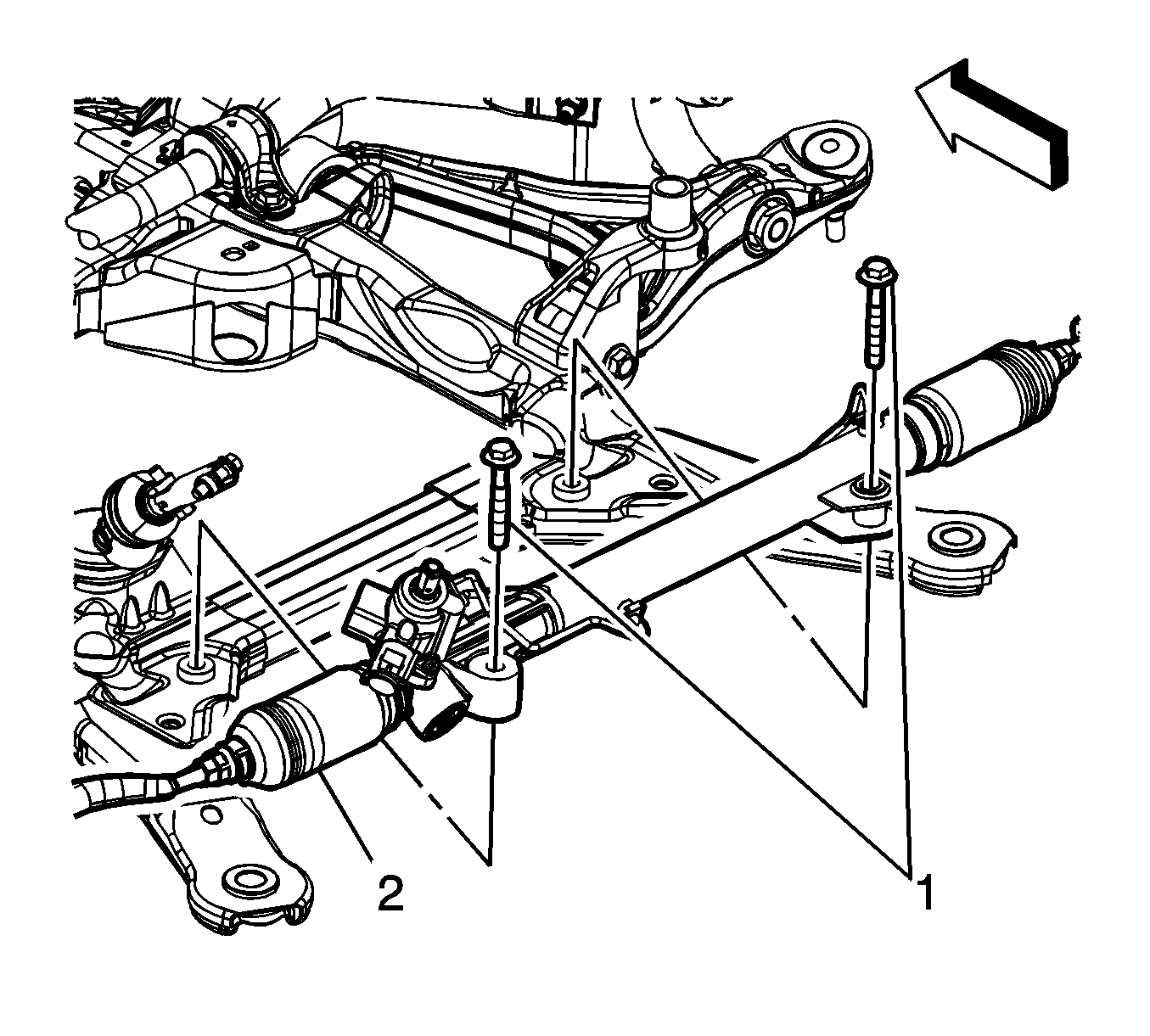 2

1