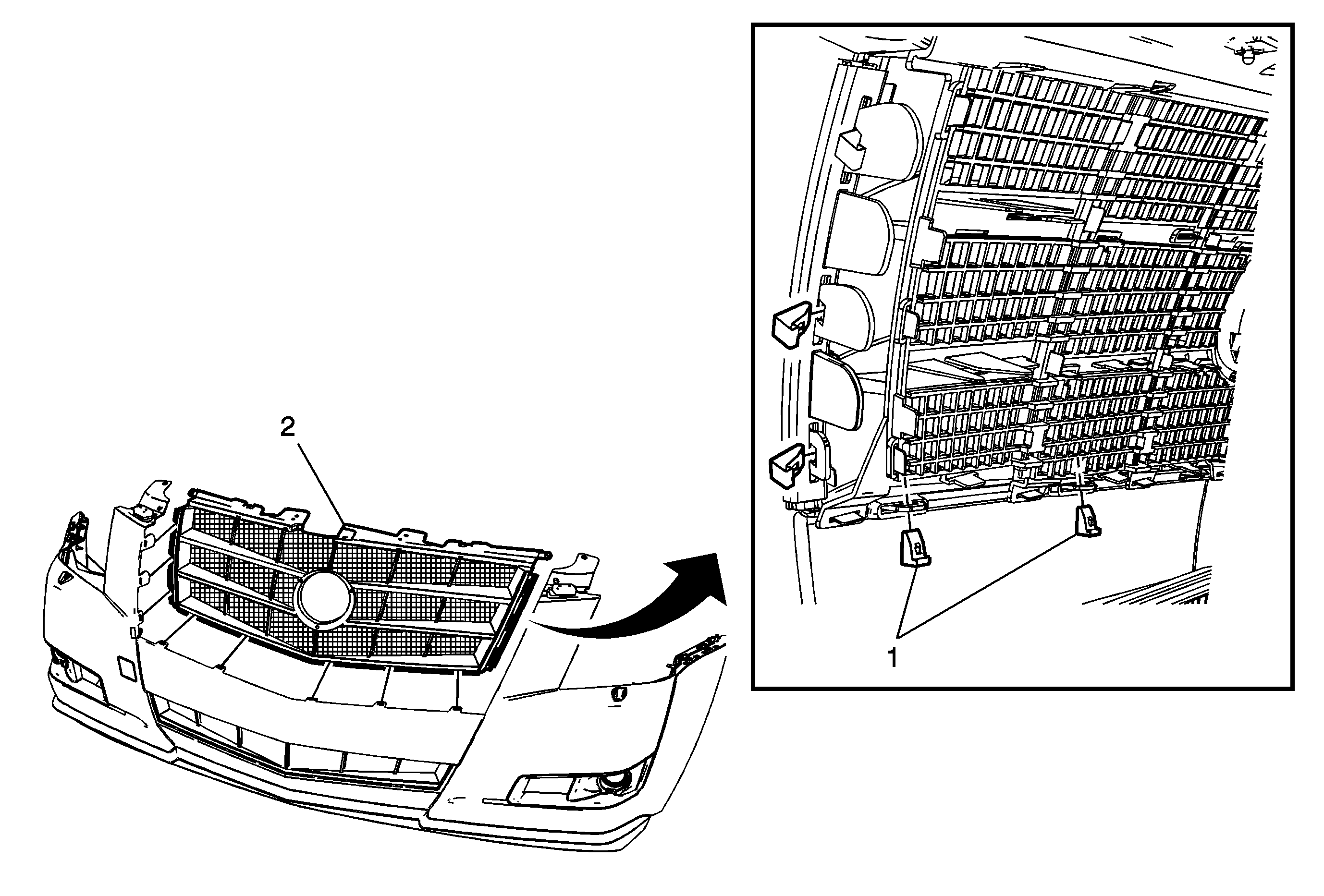 2

1