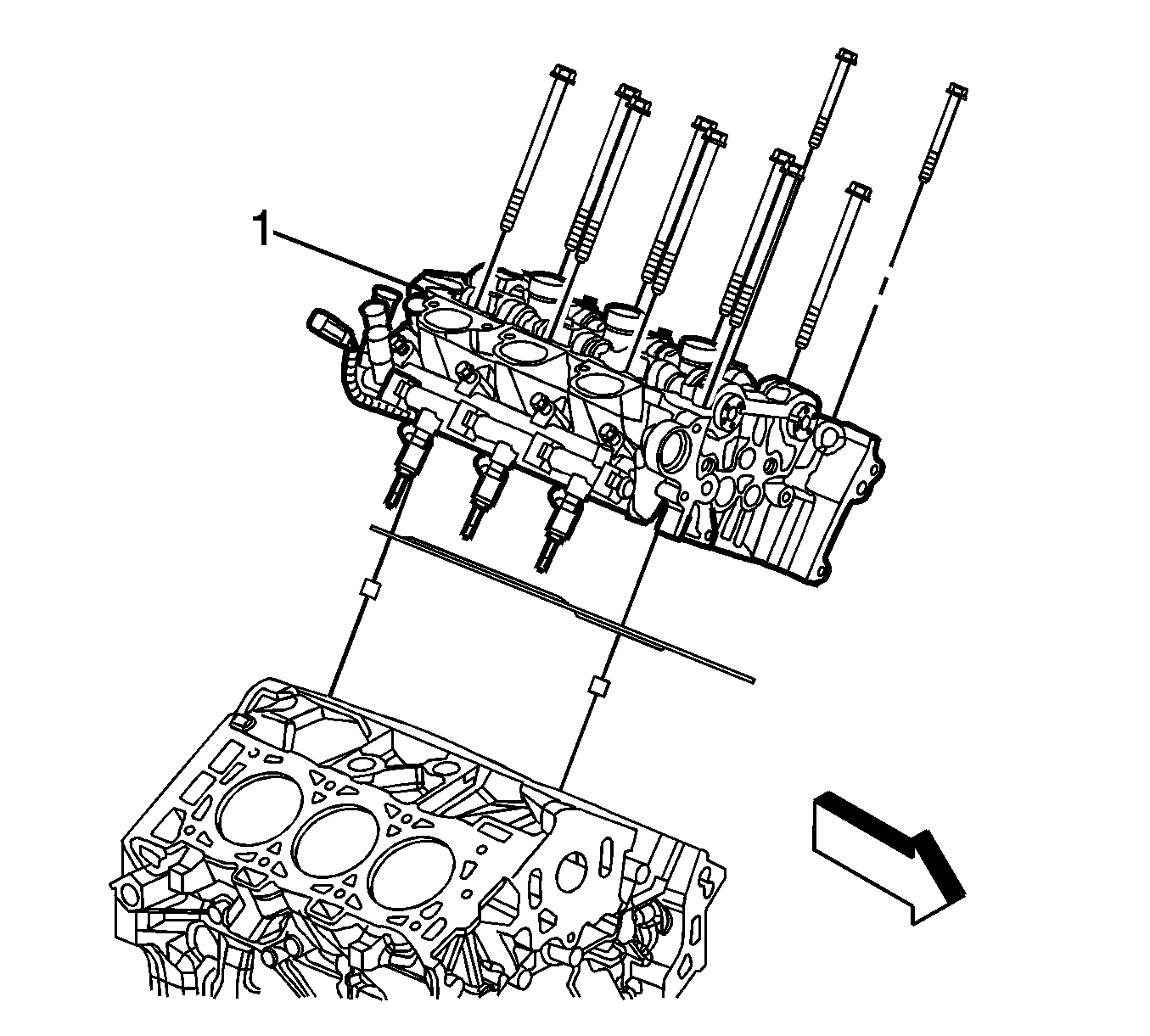 1