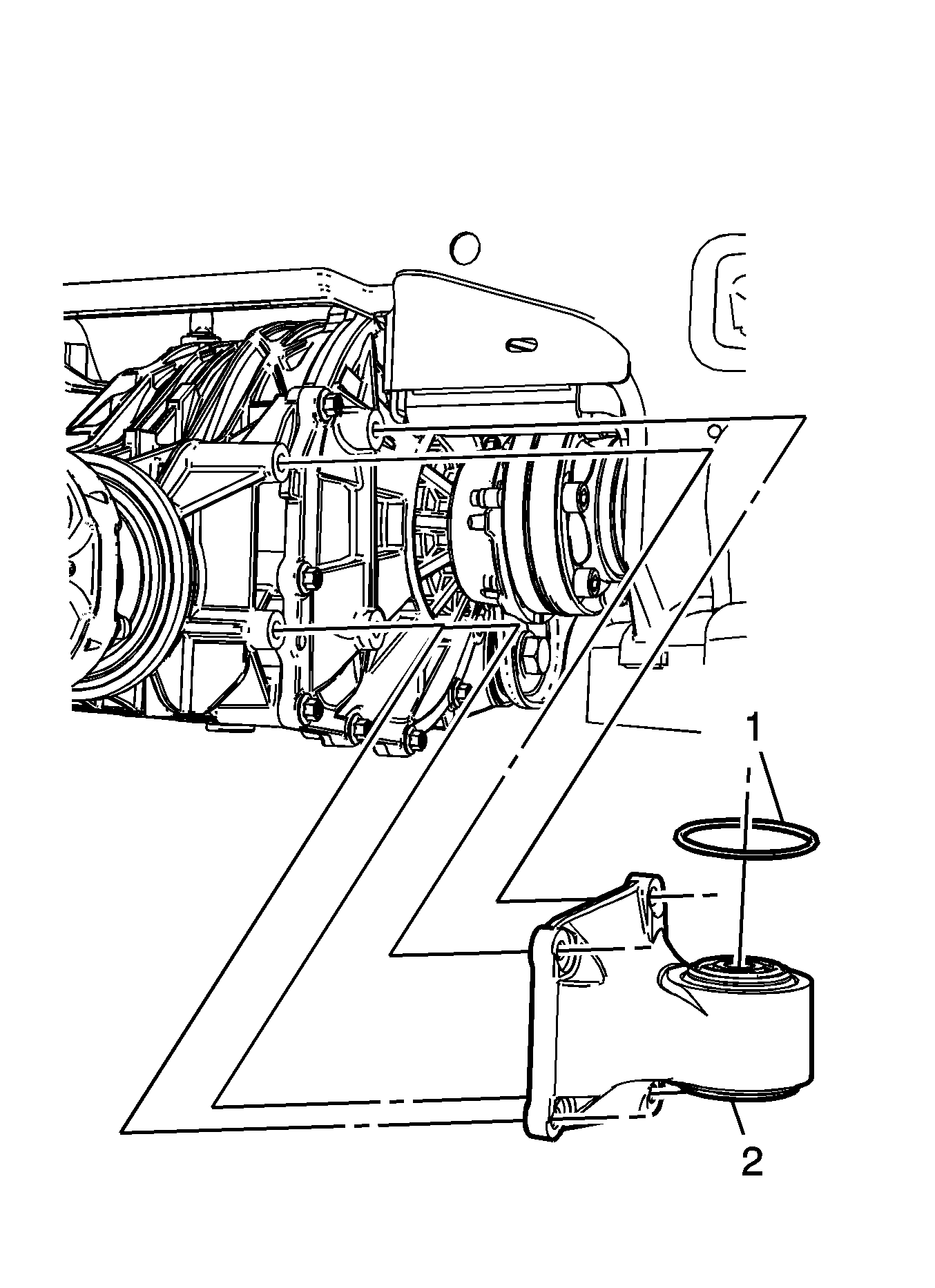 1
2