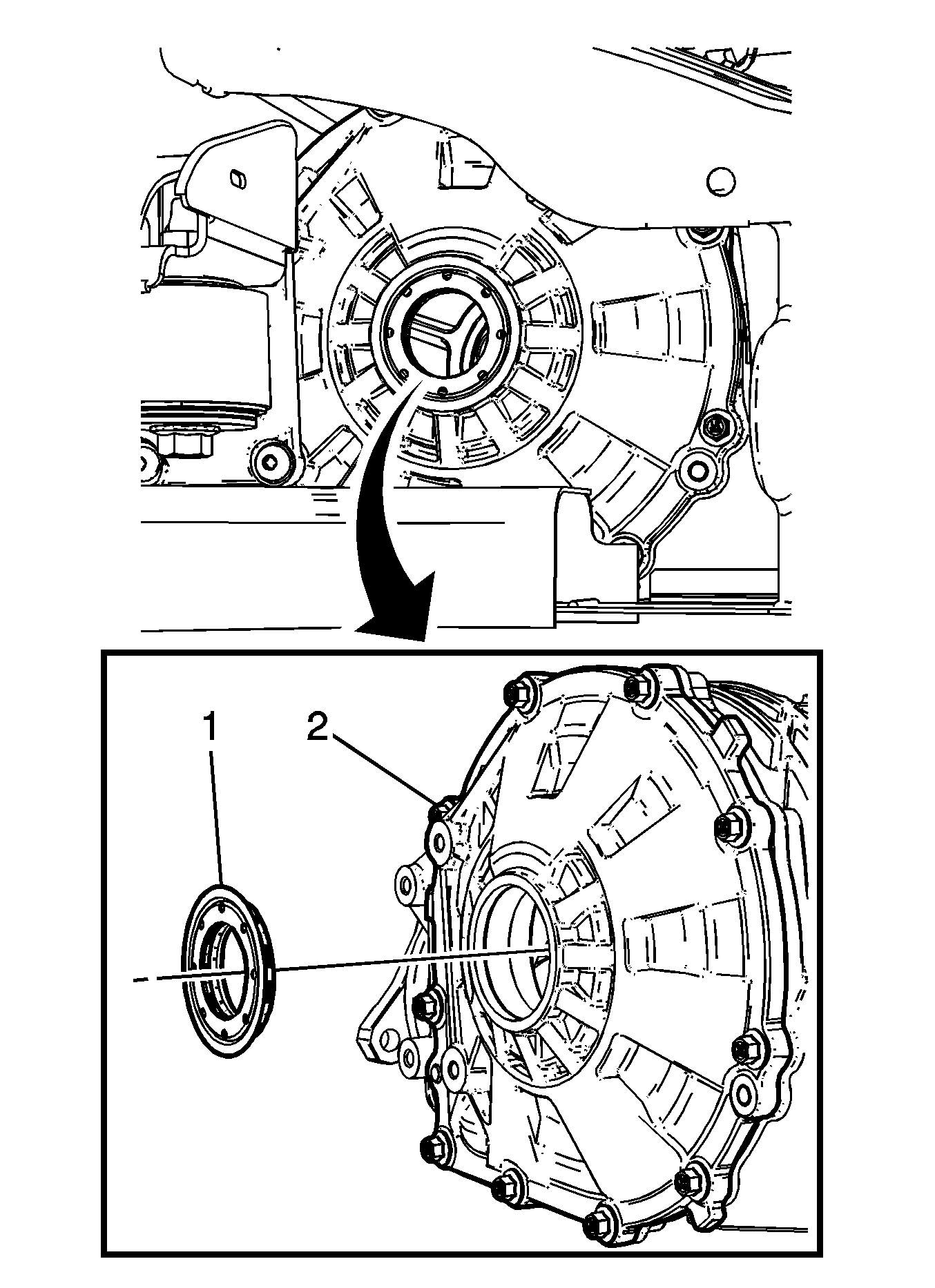 1
2