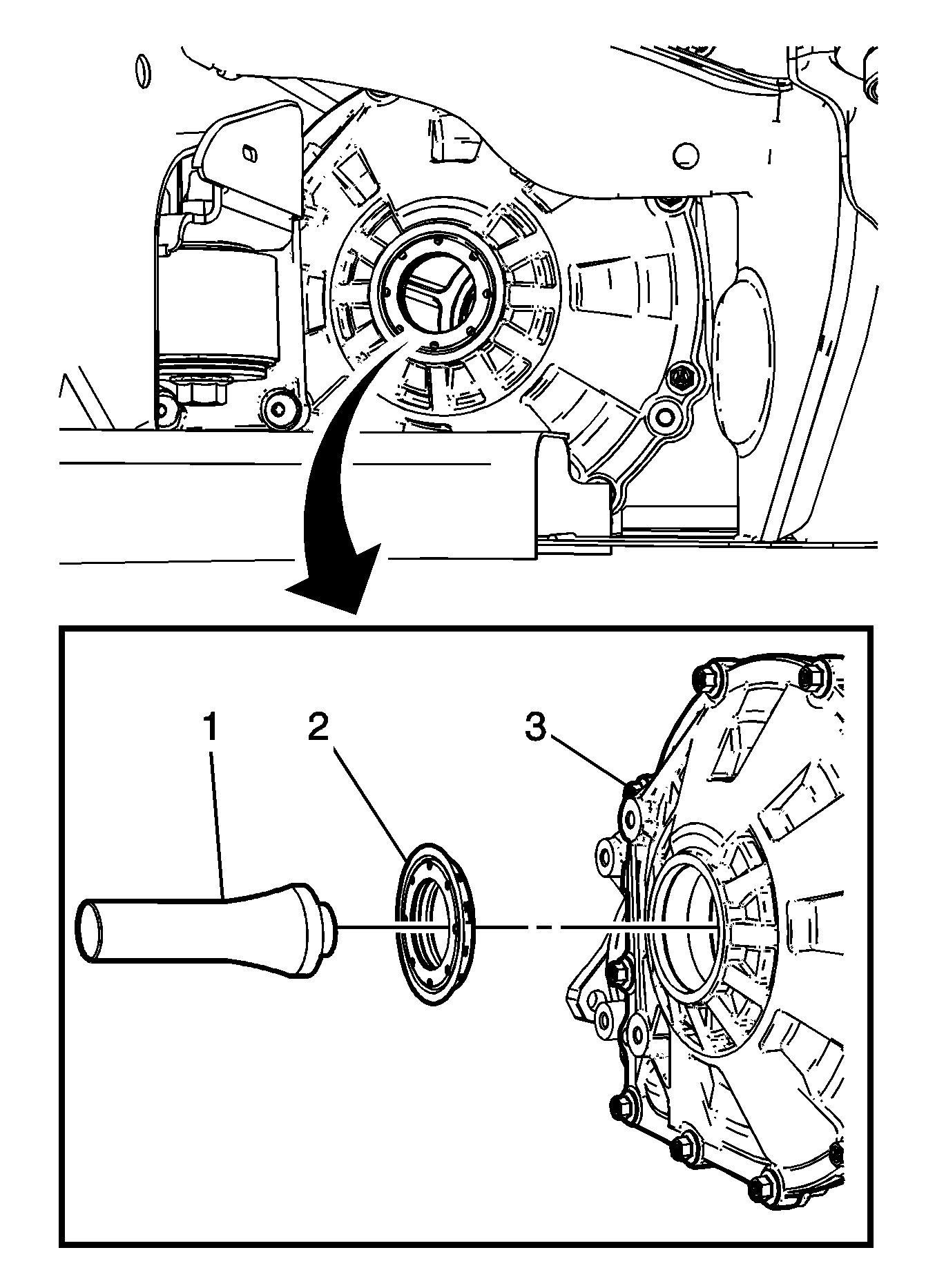 1
2
3