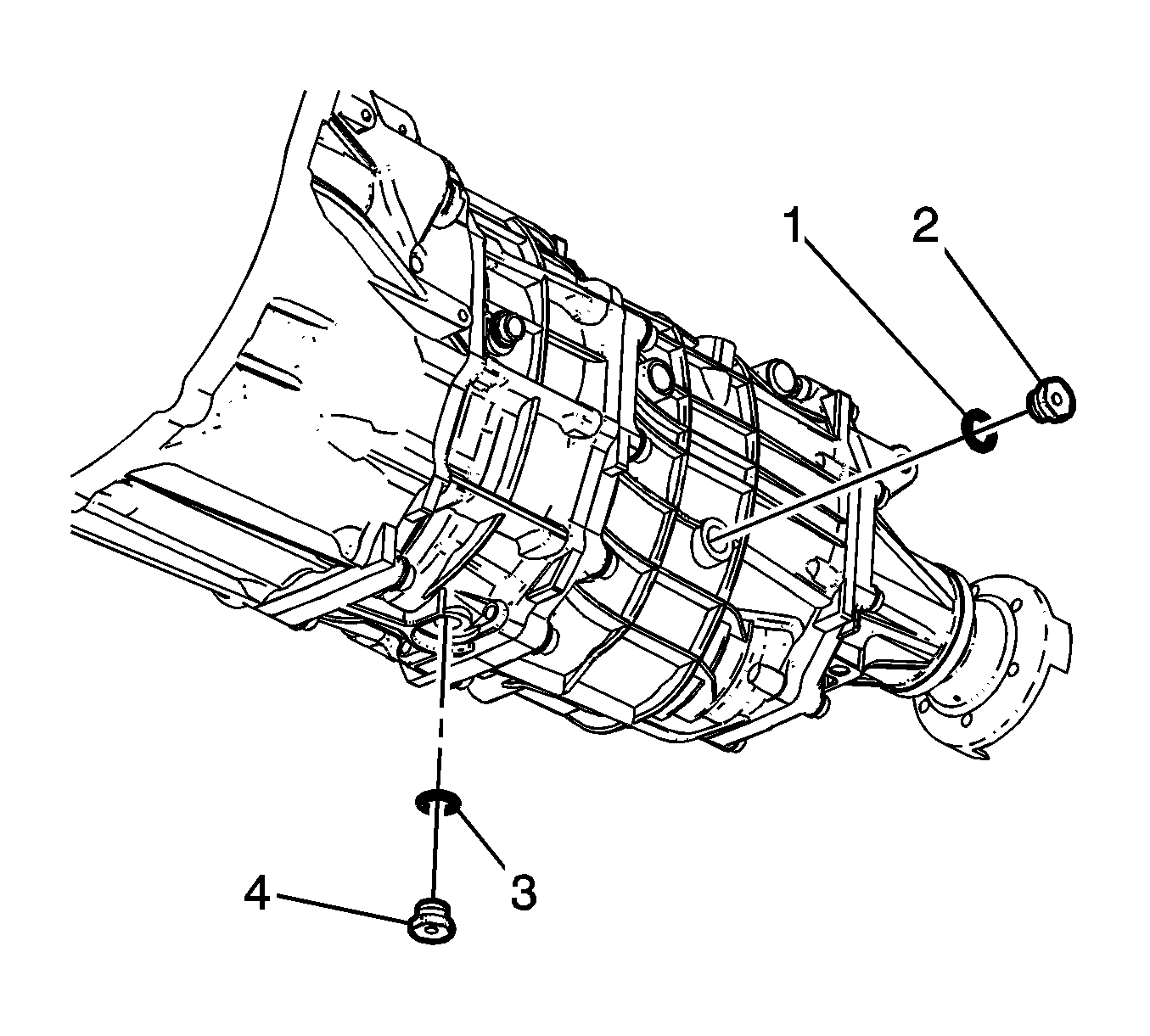 1
2
3
4