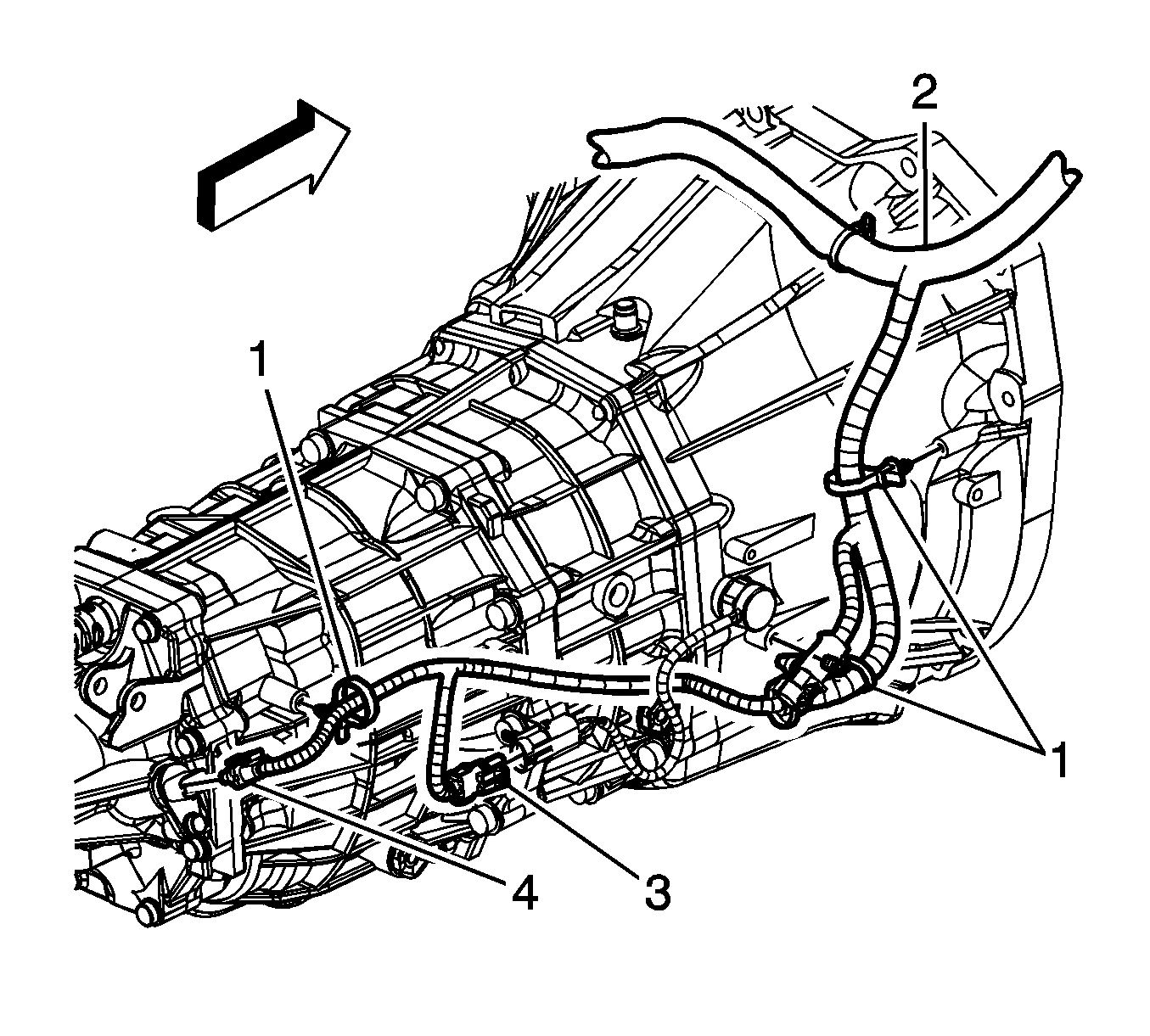 2
1
1
4
3