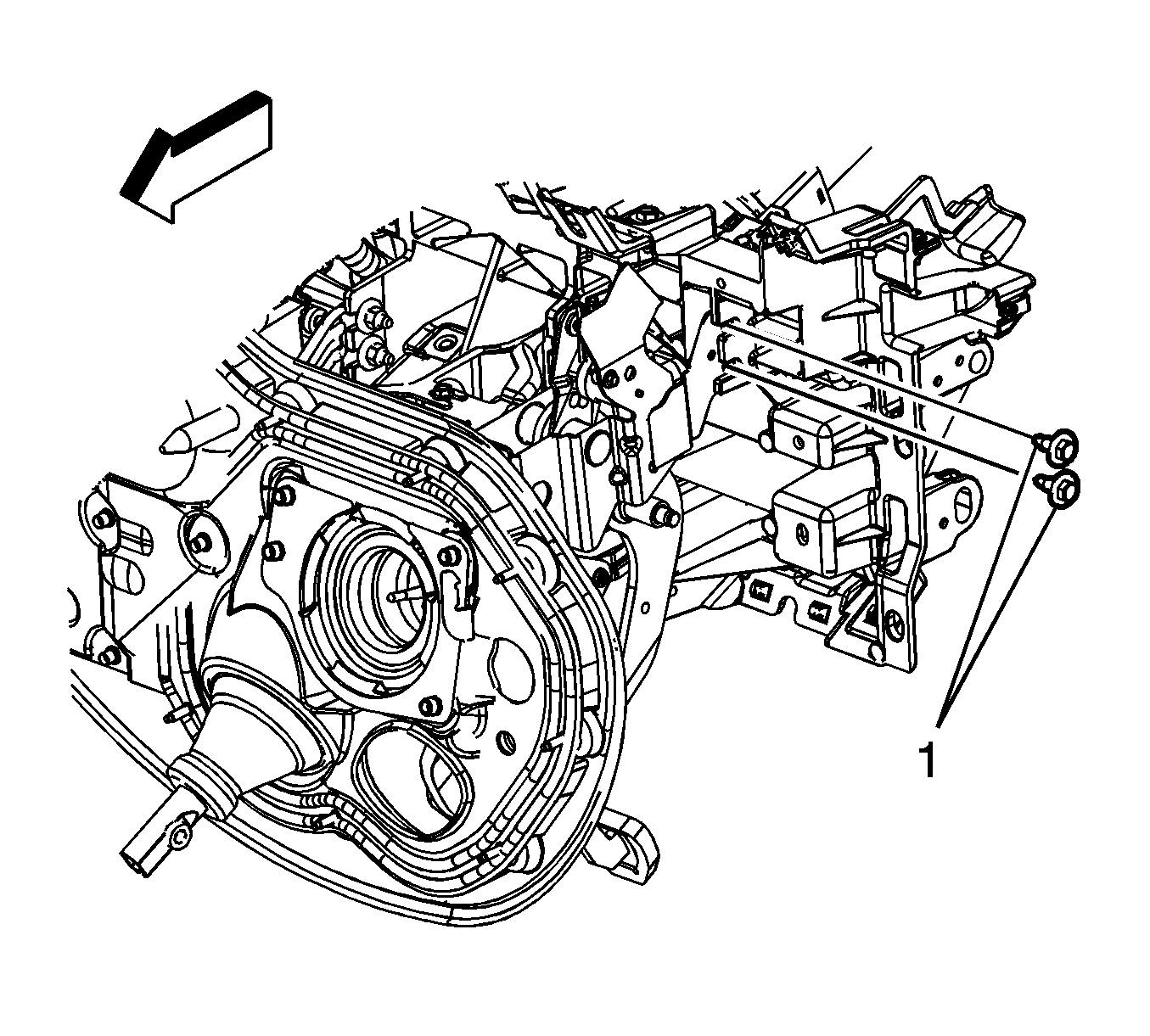 1