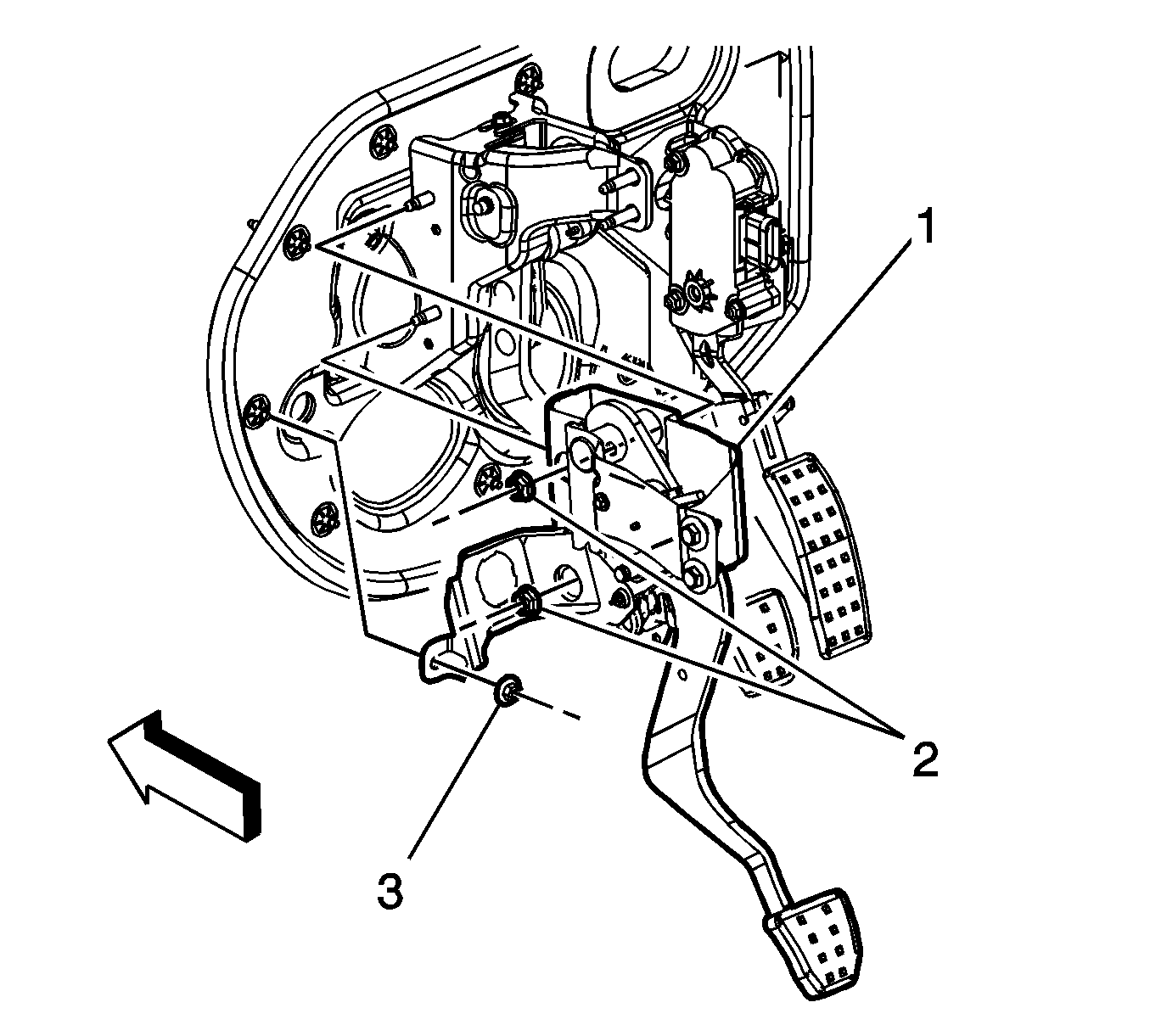 1
2
3