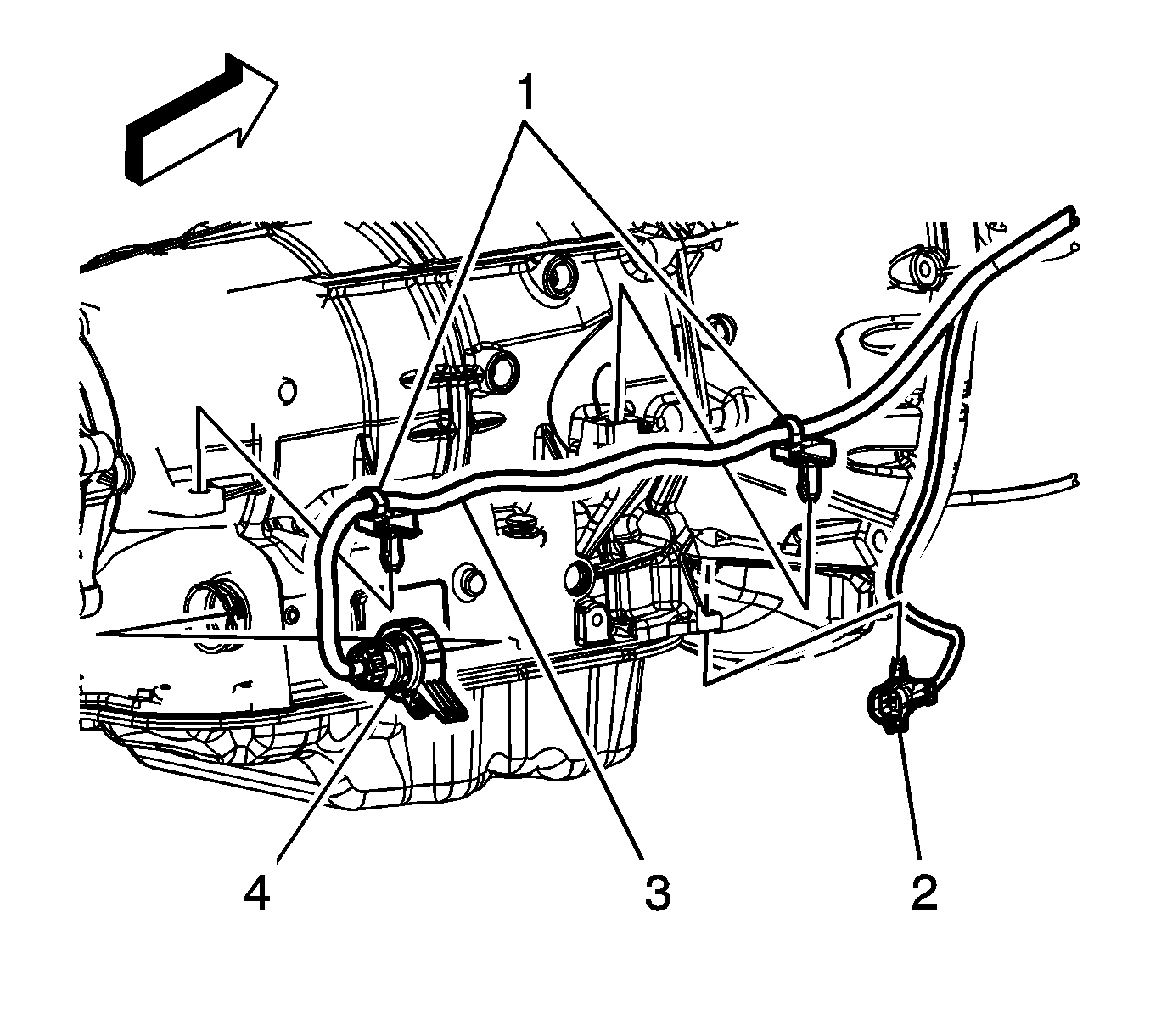 1
4
3
2