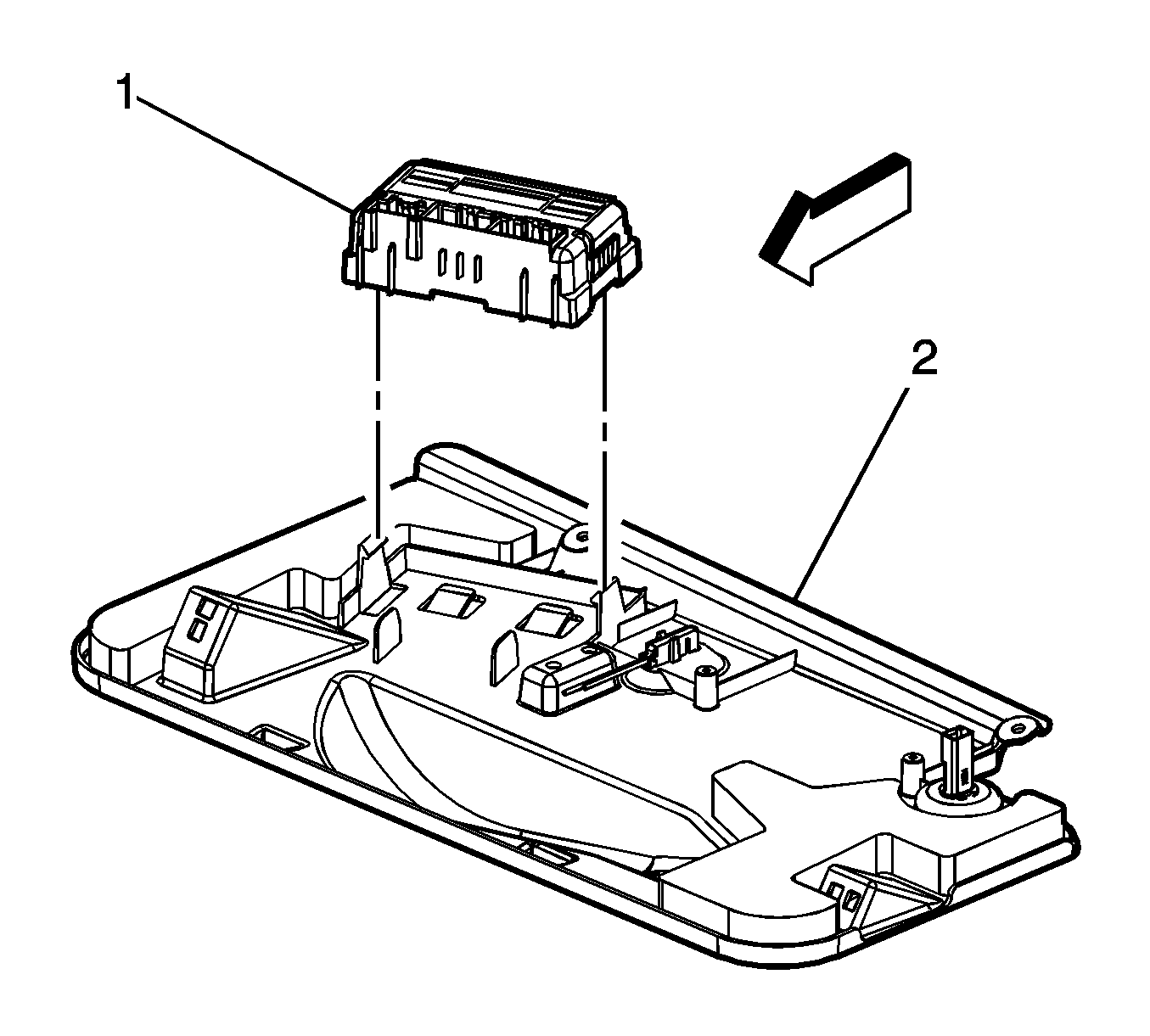 1
2