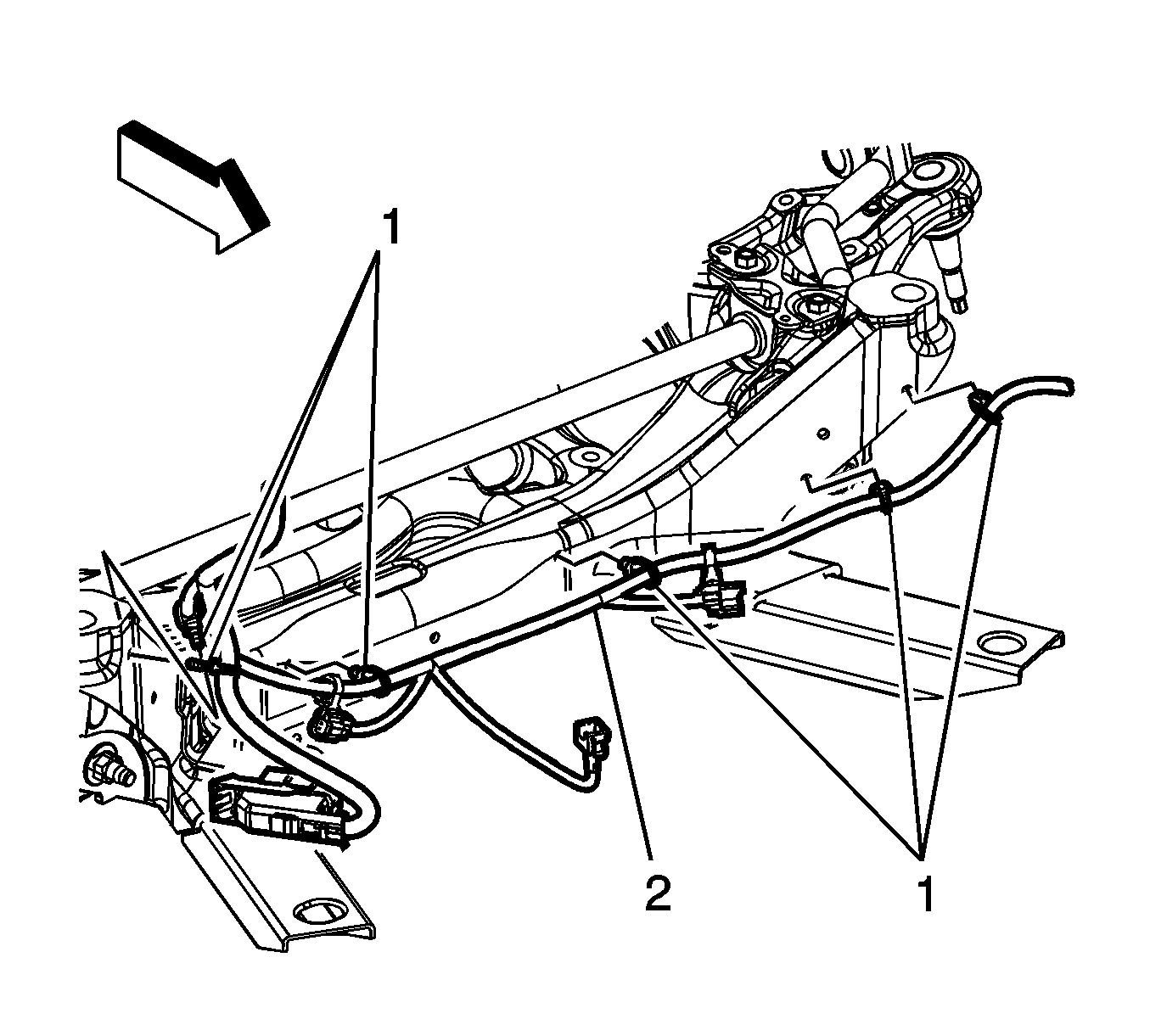 1
2
1