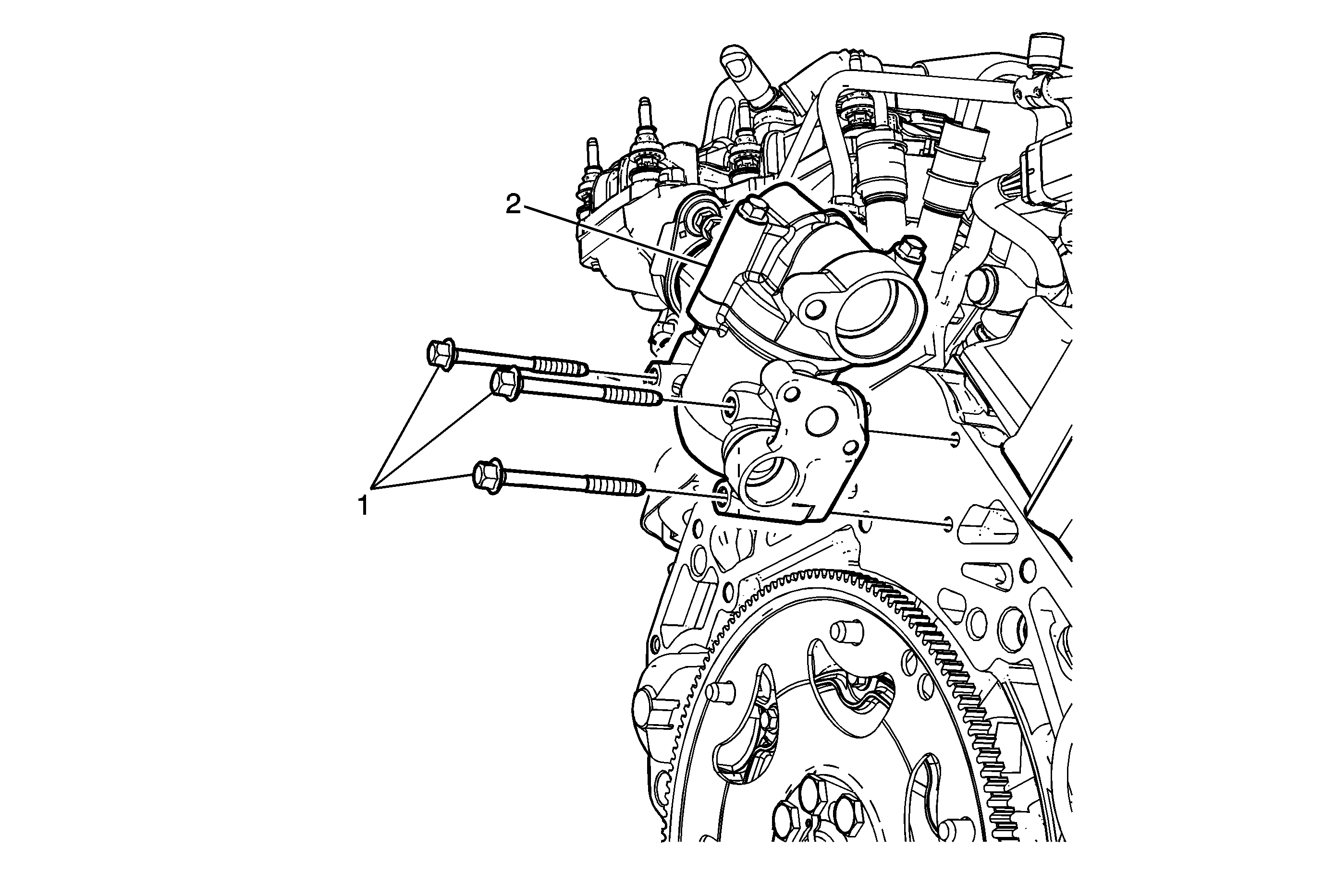 2

1