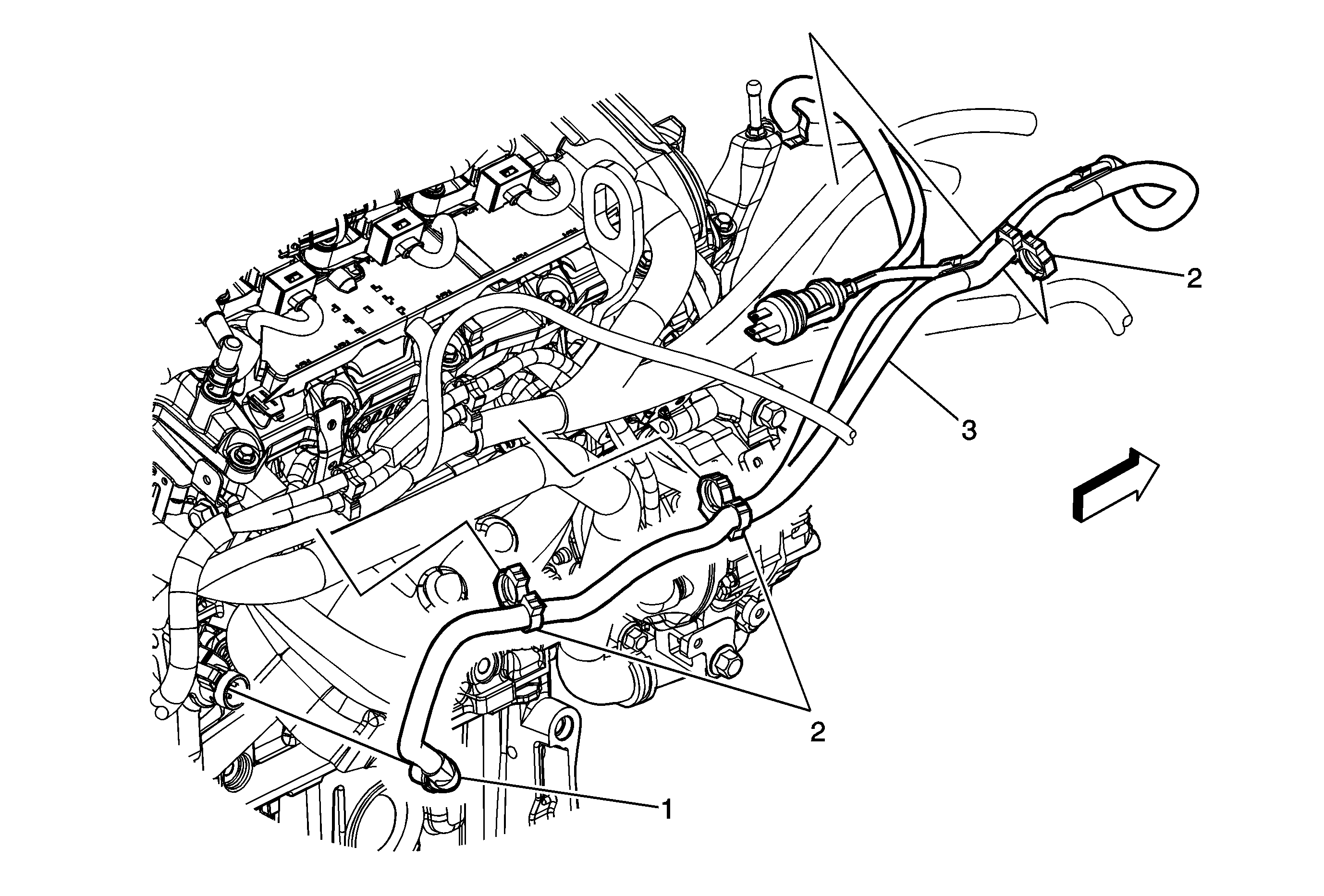 2

3

2

1