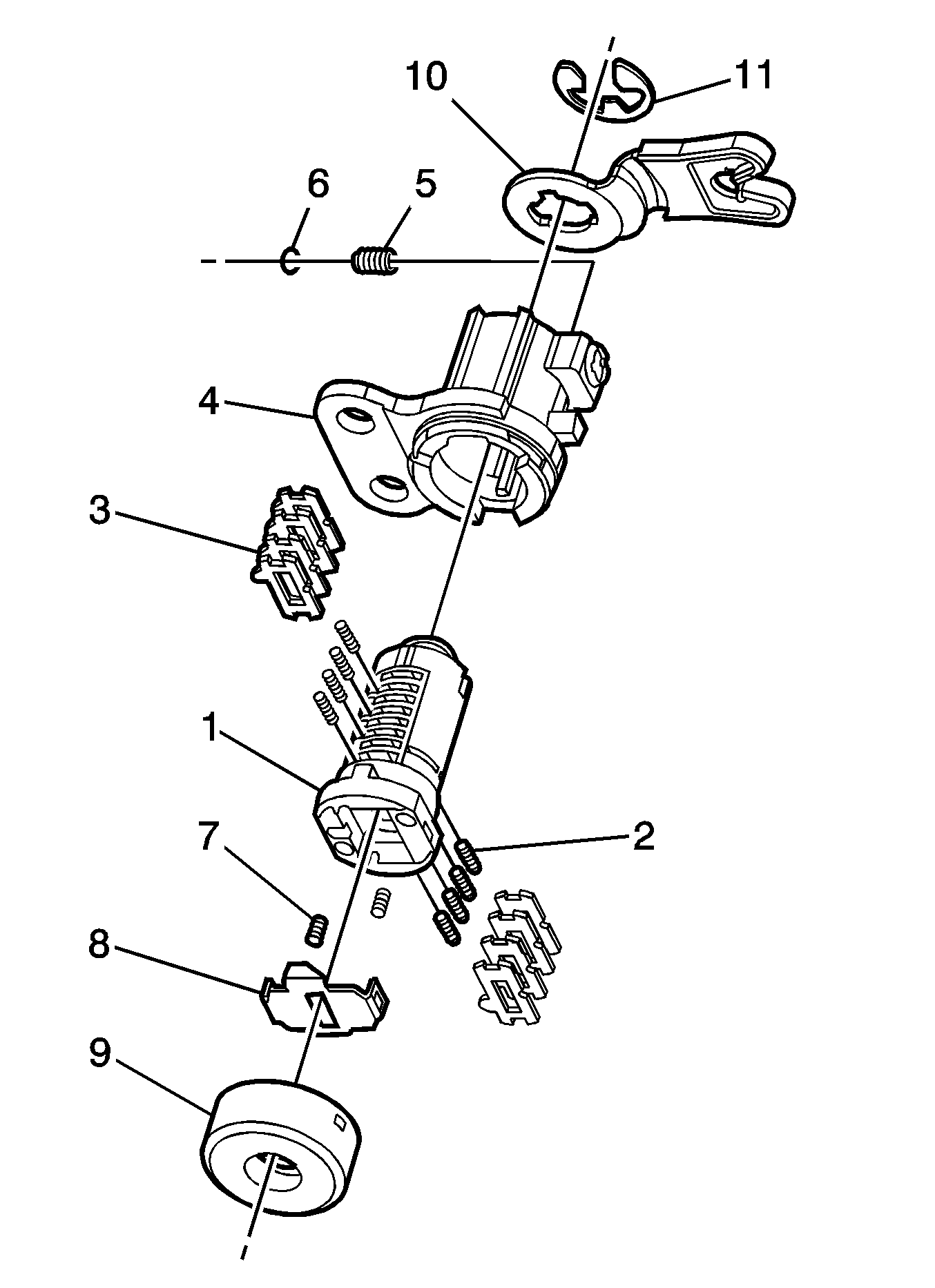 10
11
6
5
4
3
1
2
7
8
9