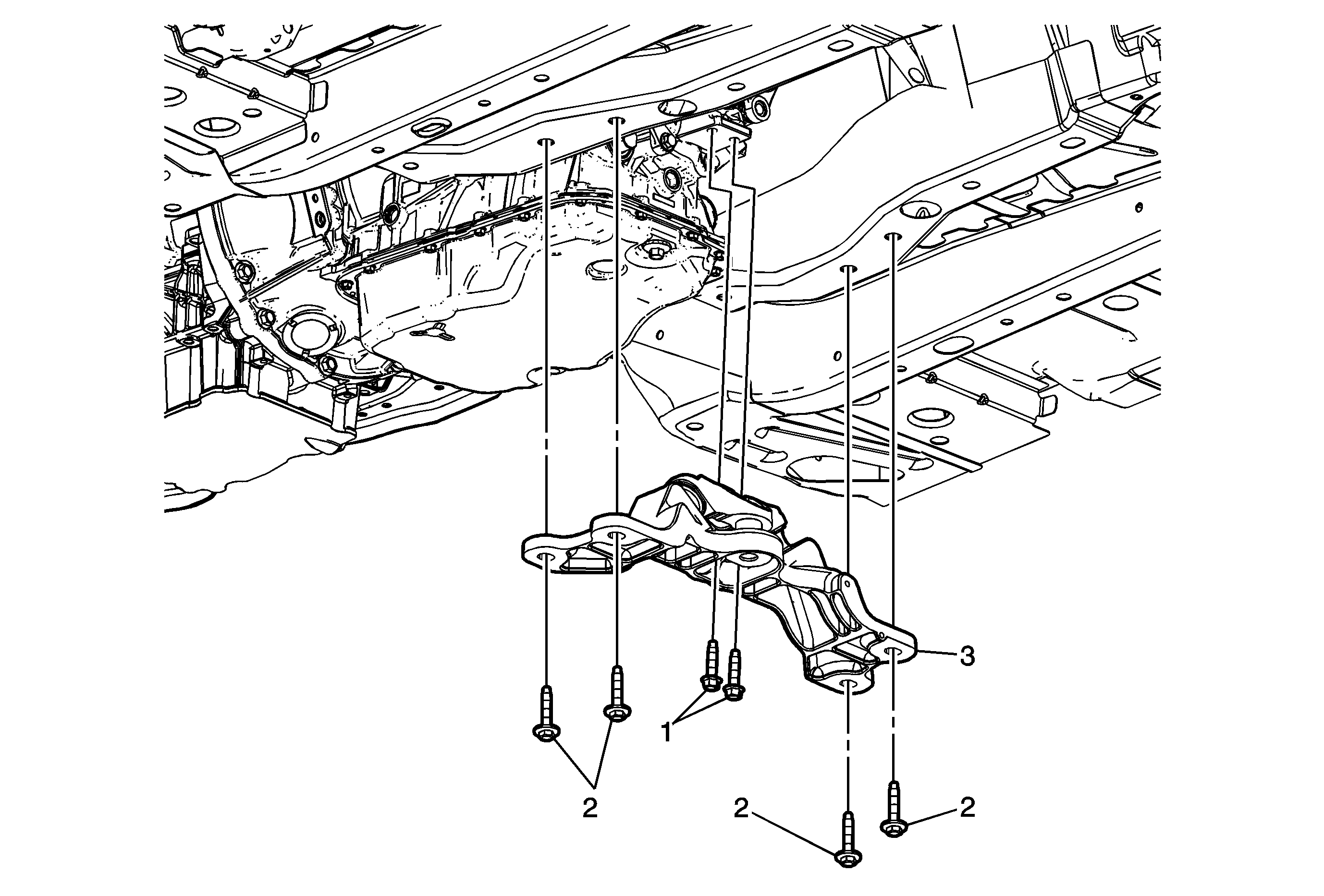 3

1

2

2

2