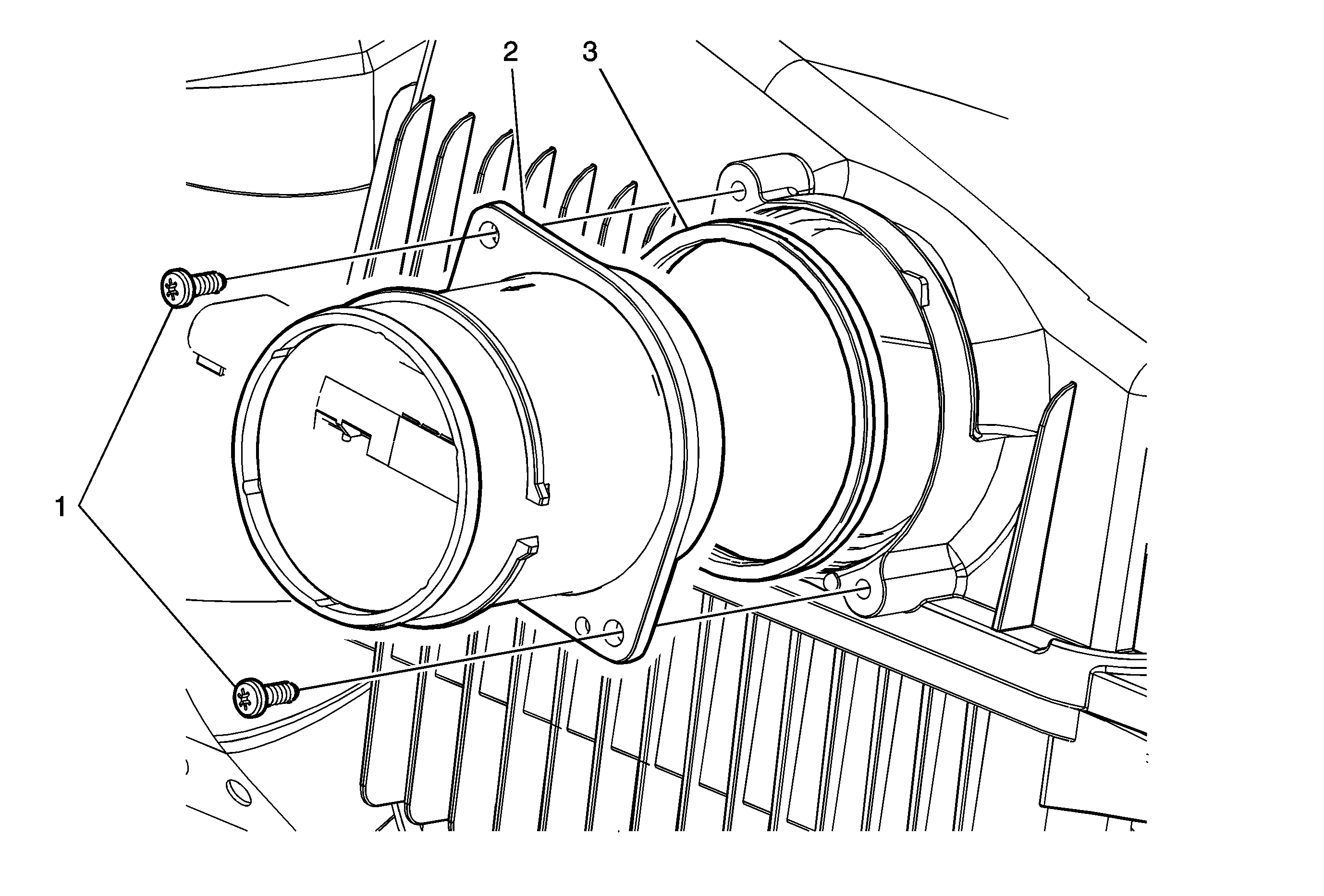 2
3
1