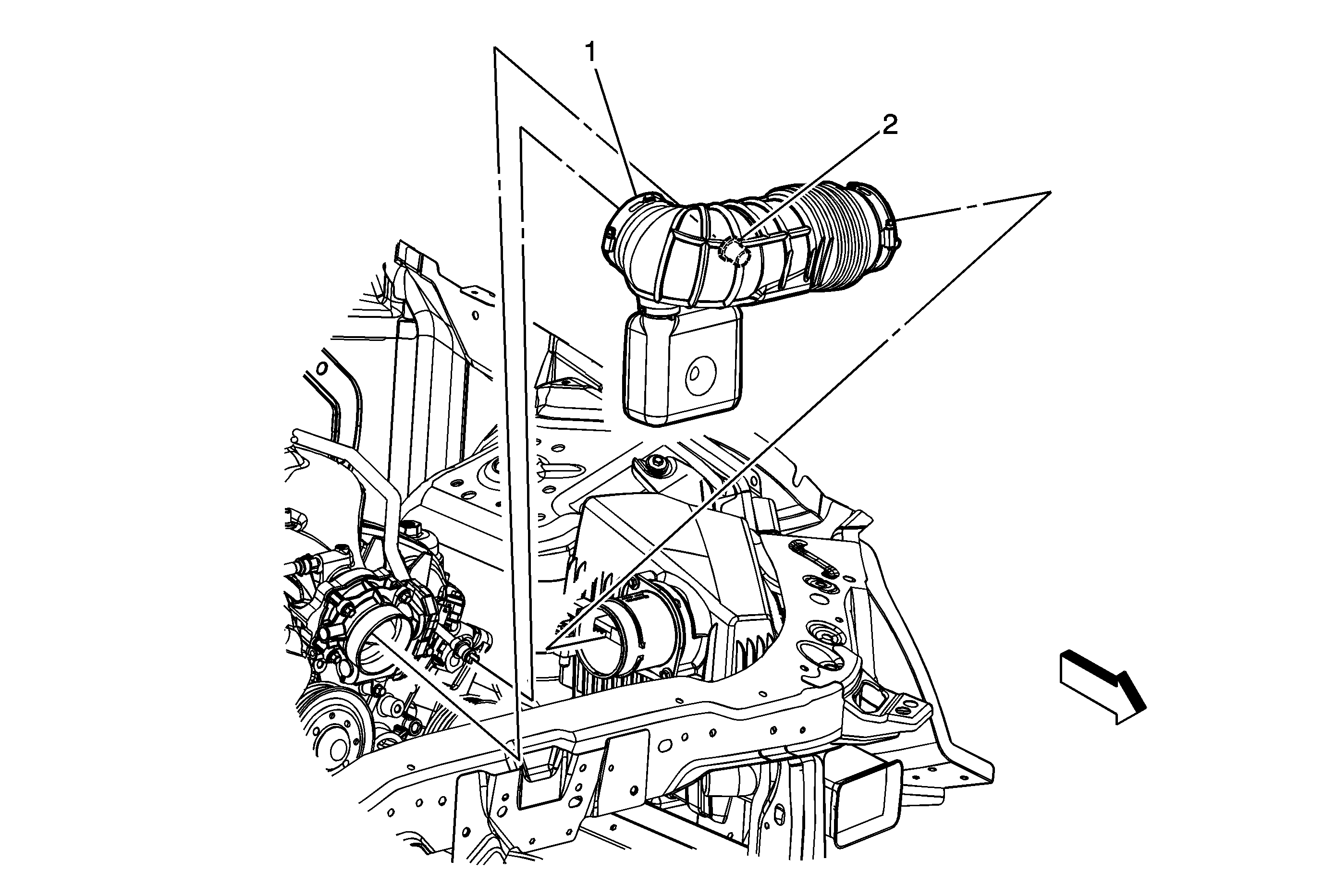 1
2