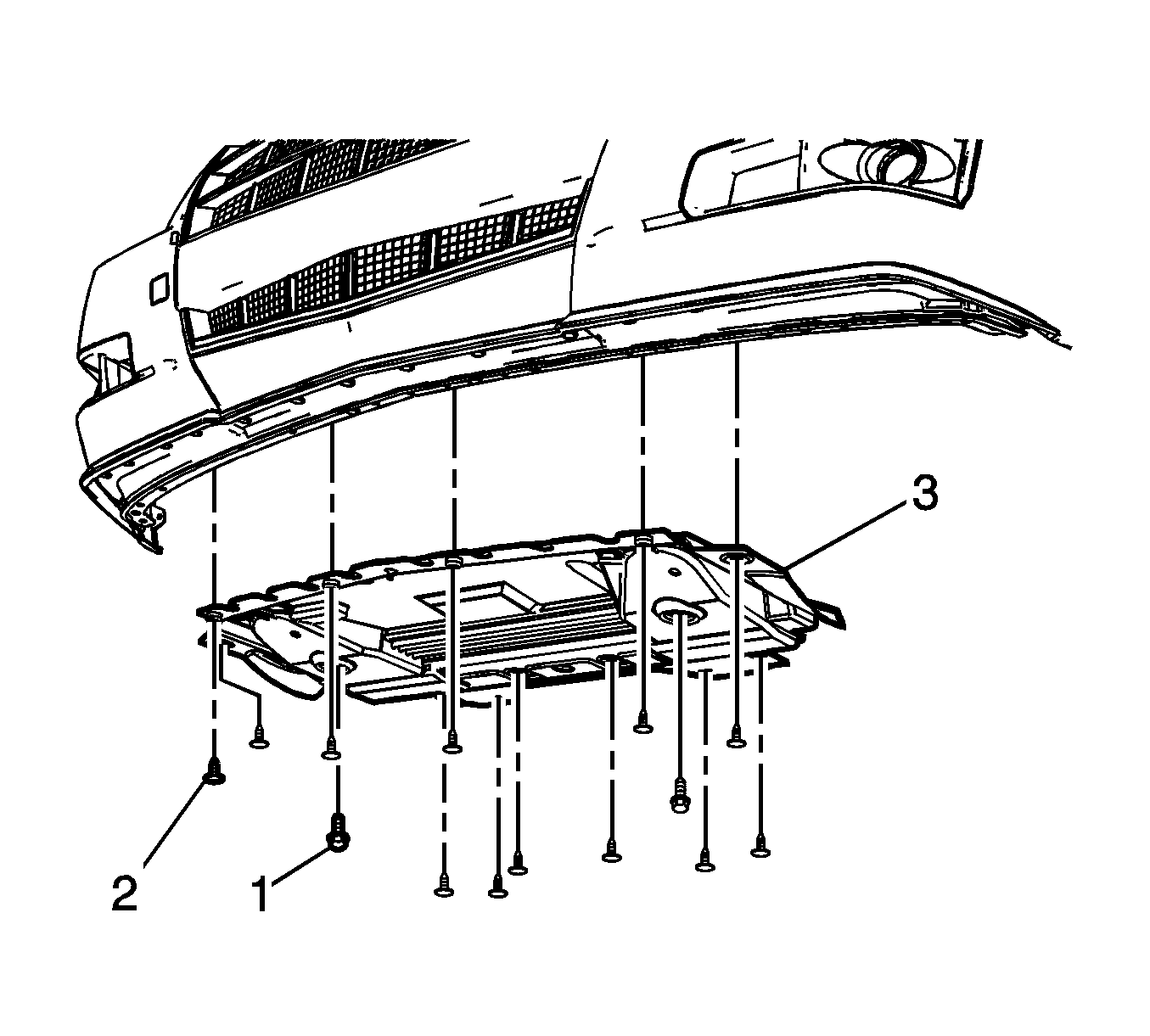 3

2

1