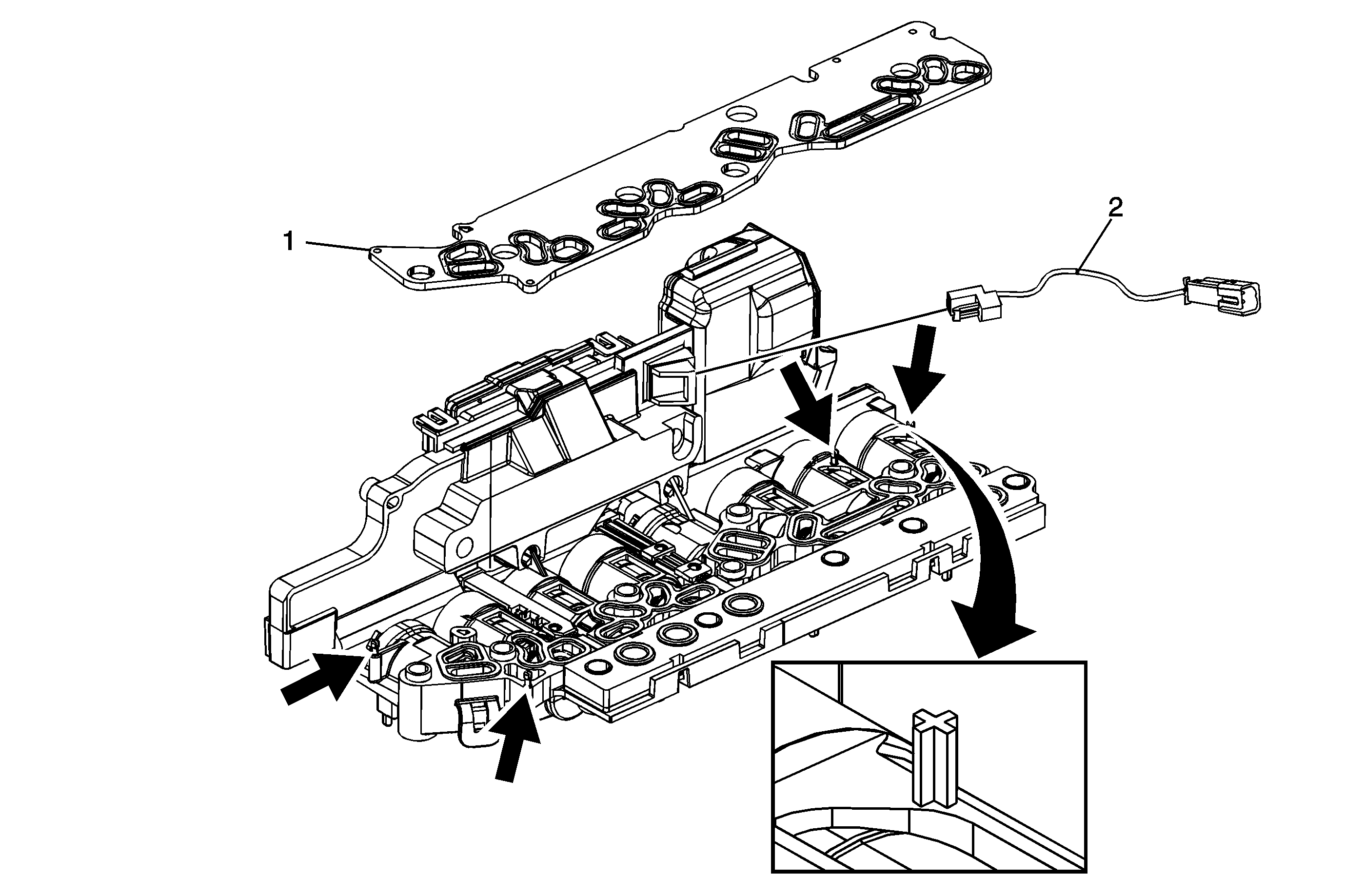 1

2