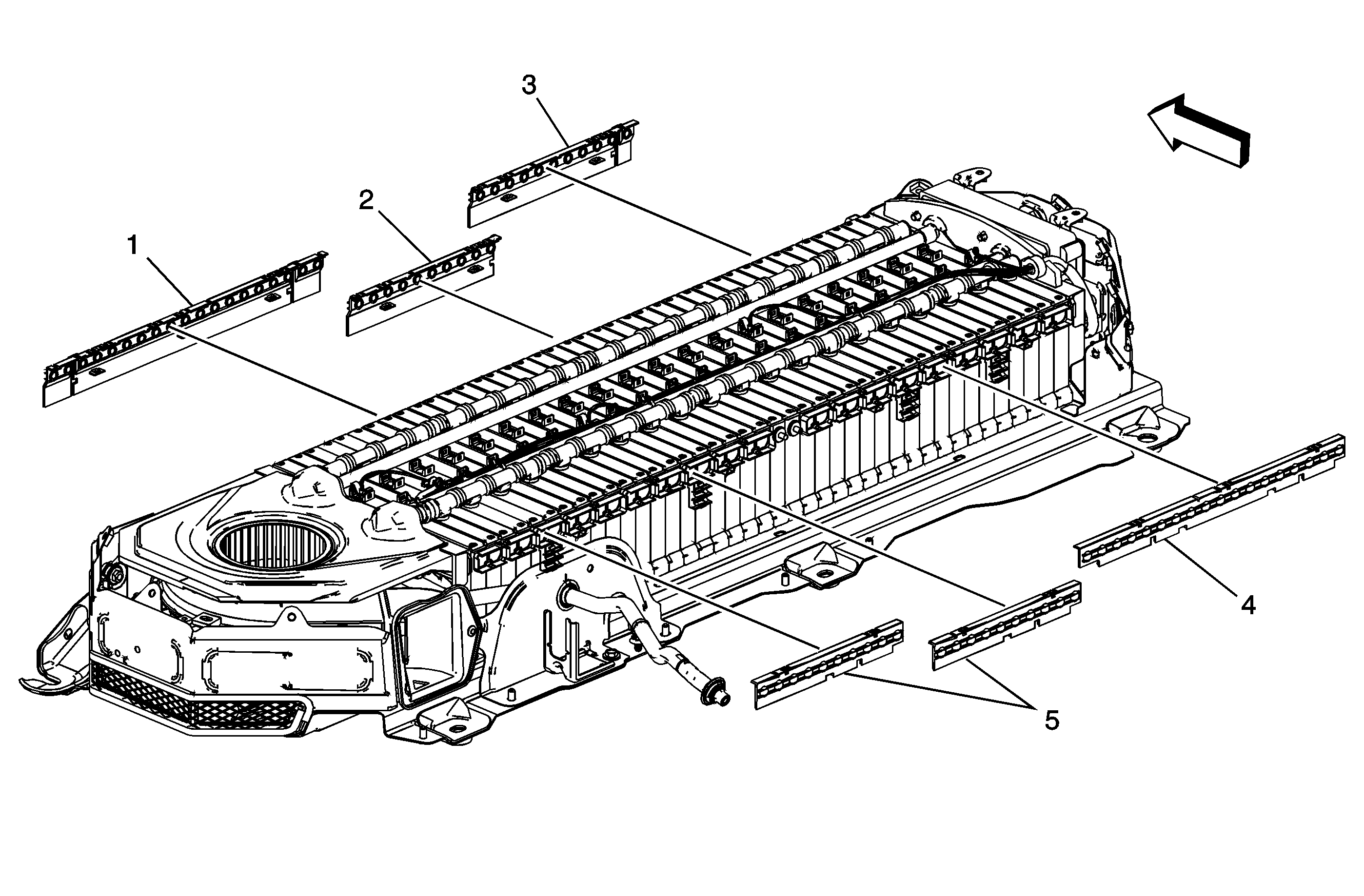 3

2

1

4

5