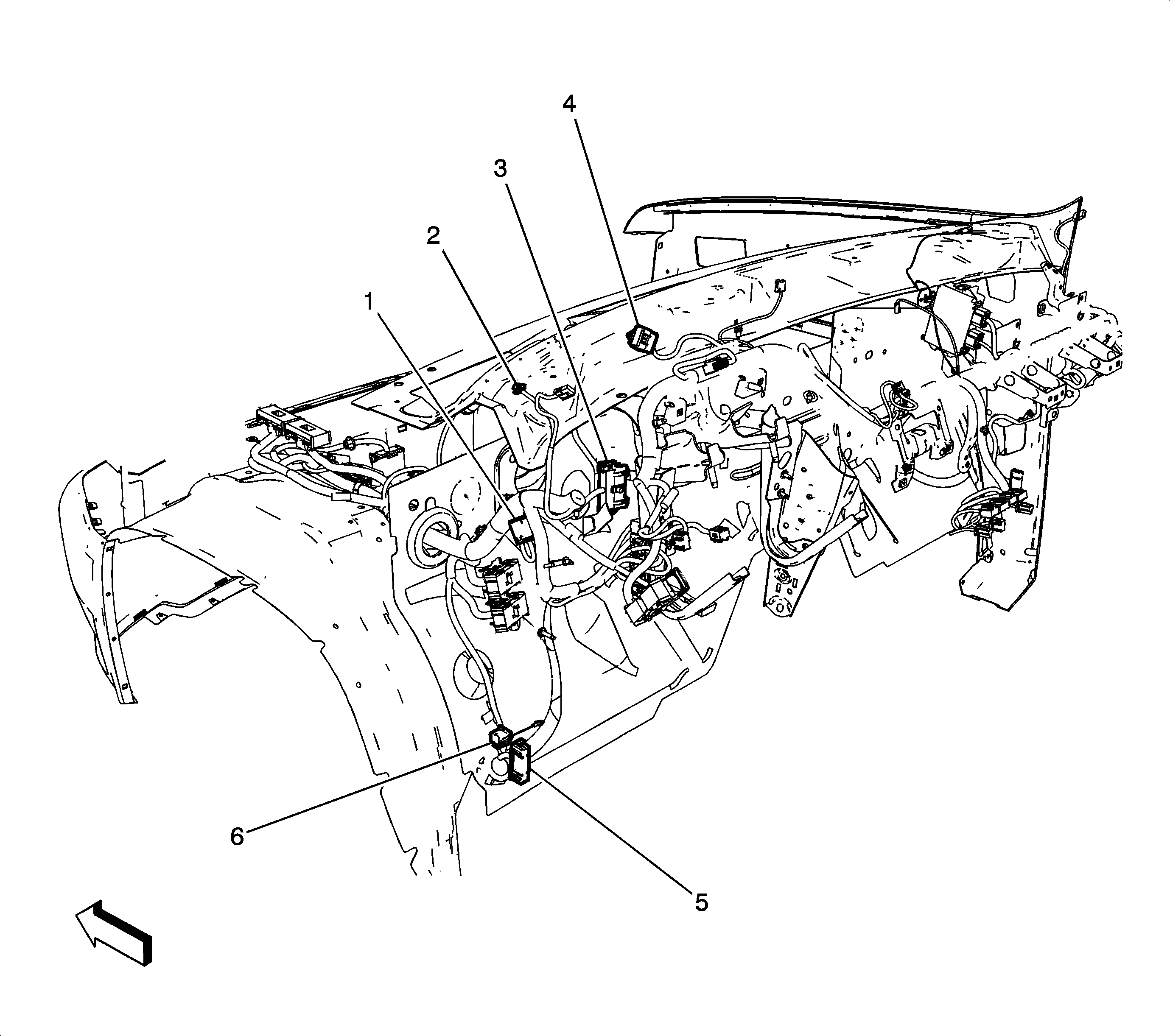 4
3
2
1
6
5