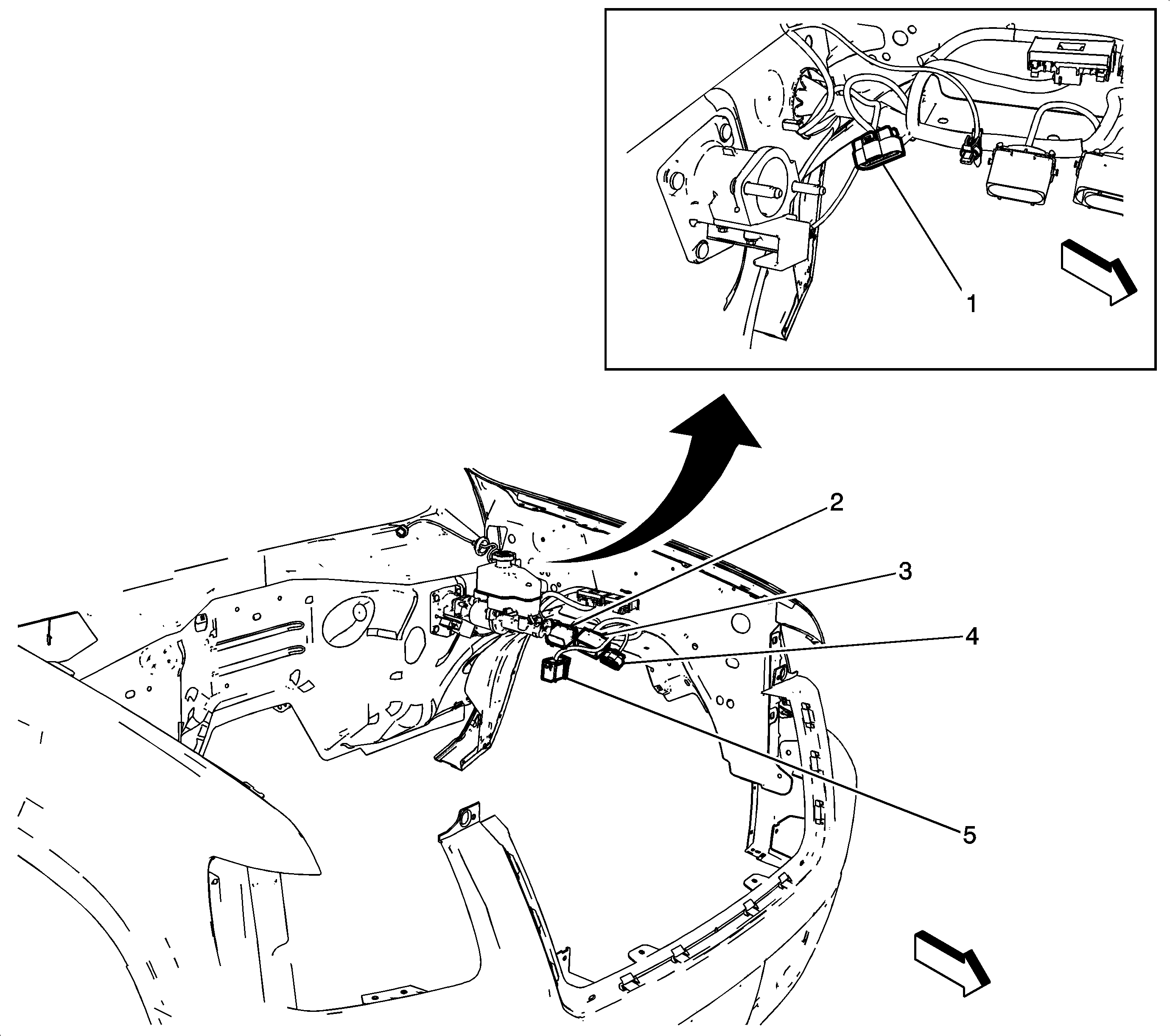 1
2
3
4
5