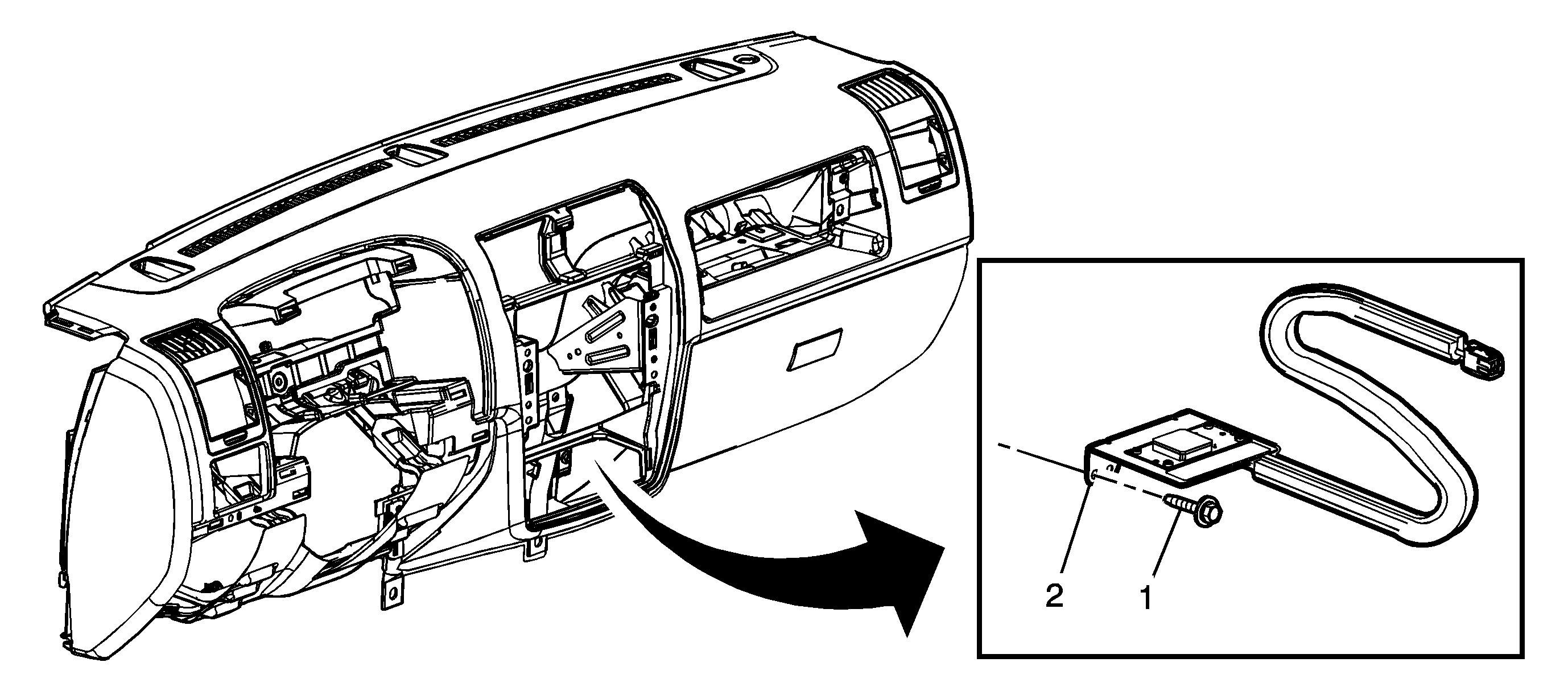 2
1