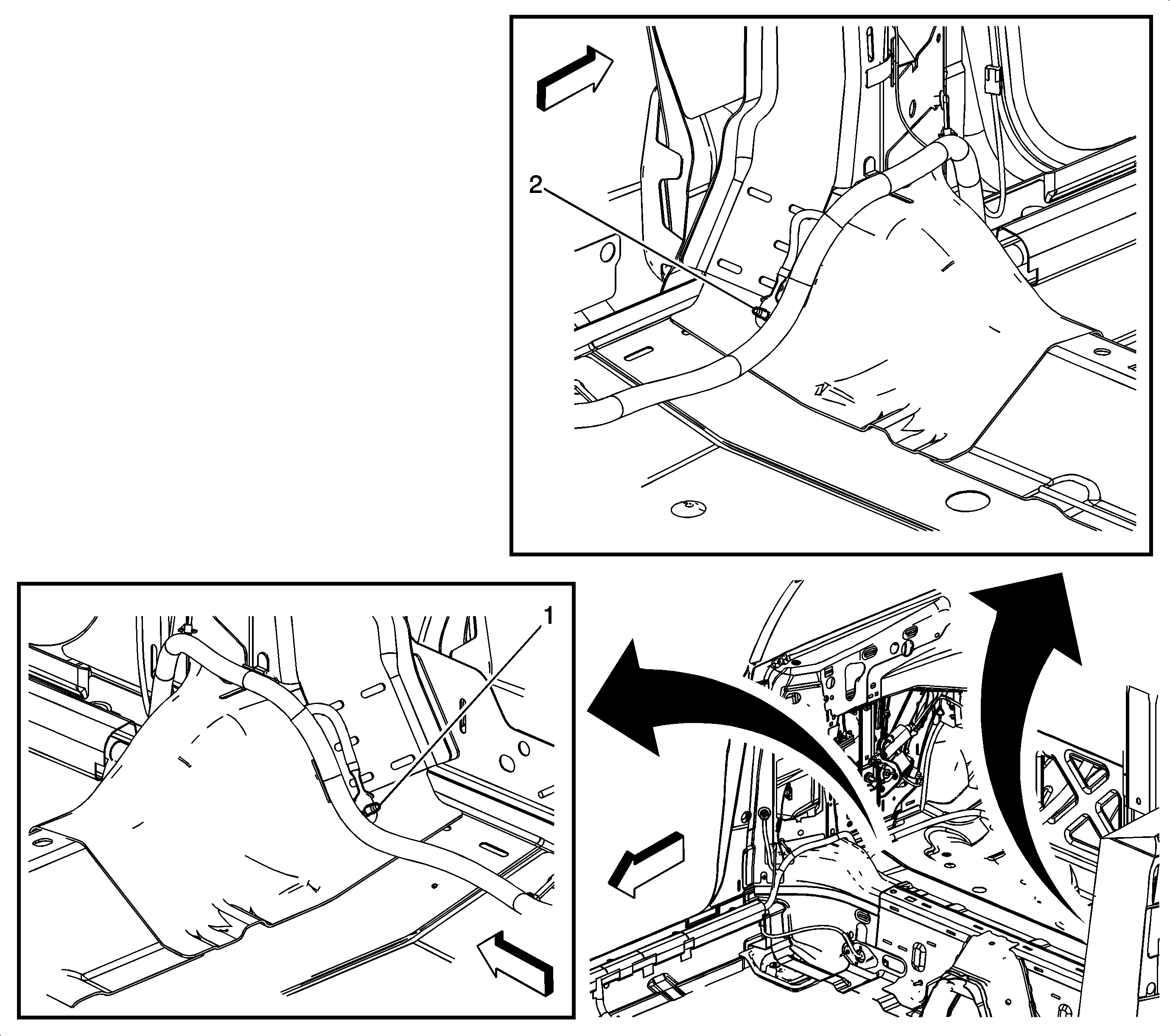 2

1