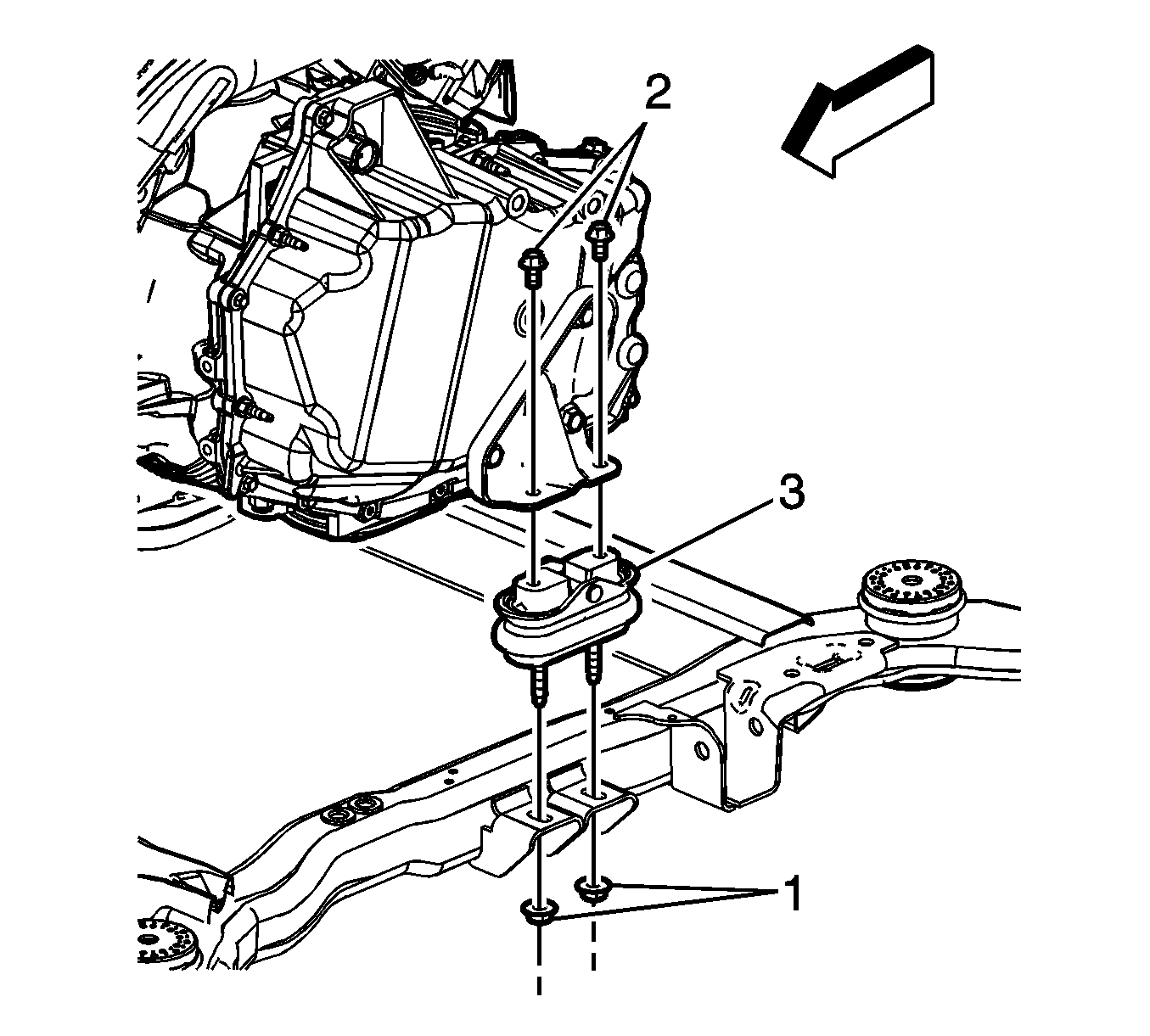 2

3

1