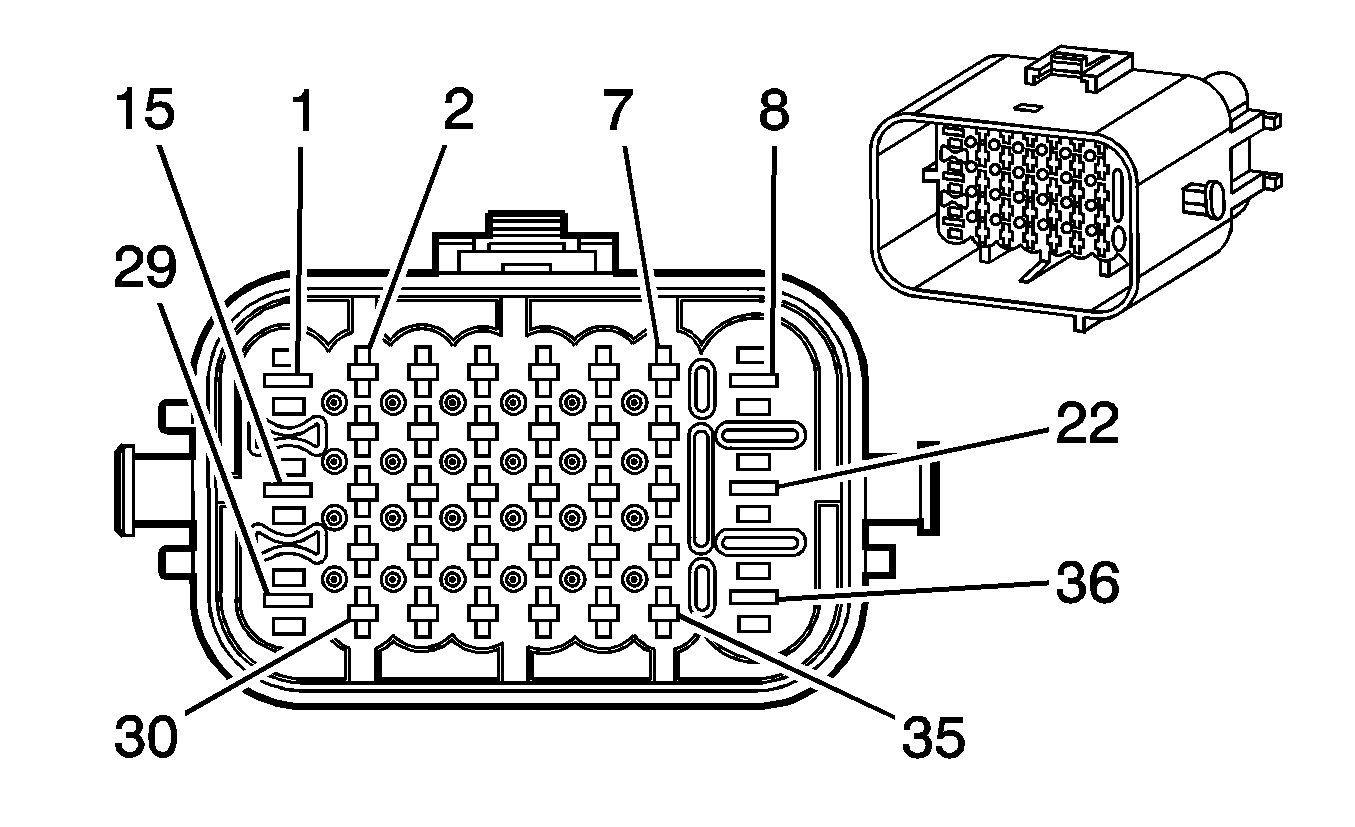 15
1
2
7
8
29
22
36
30
35