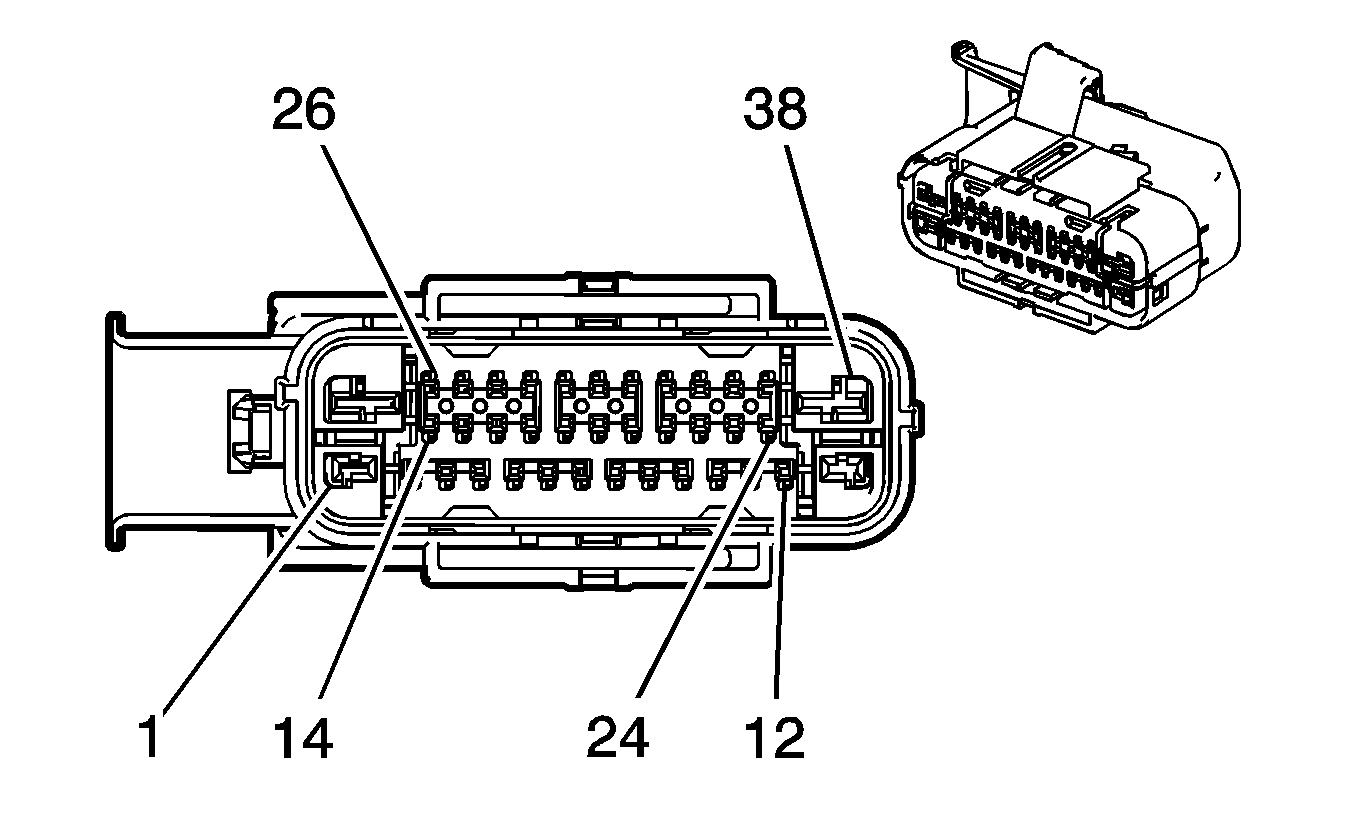 26
38
1
14
24
12