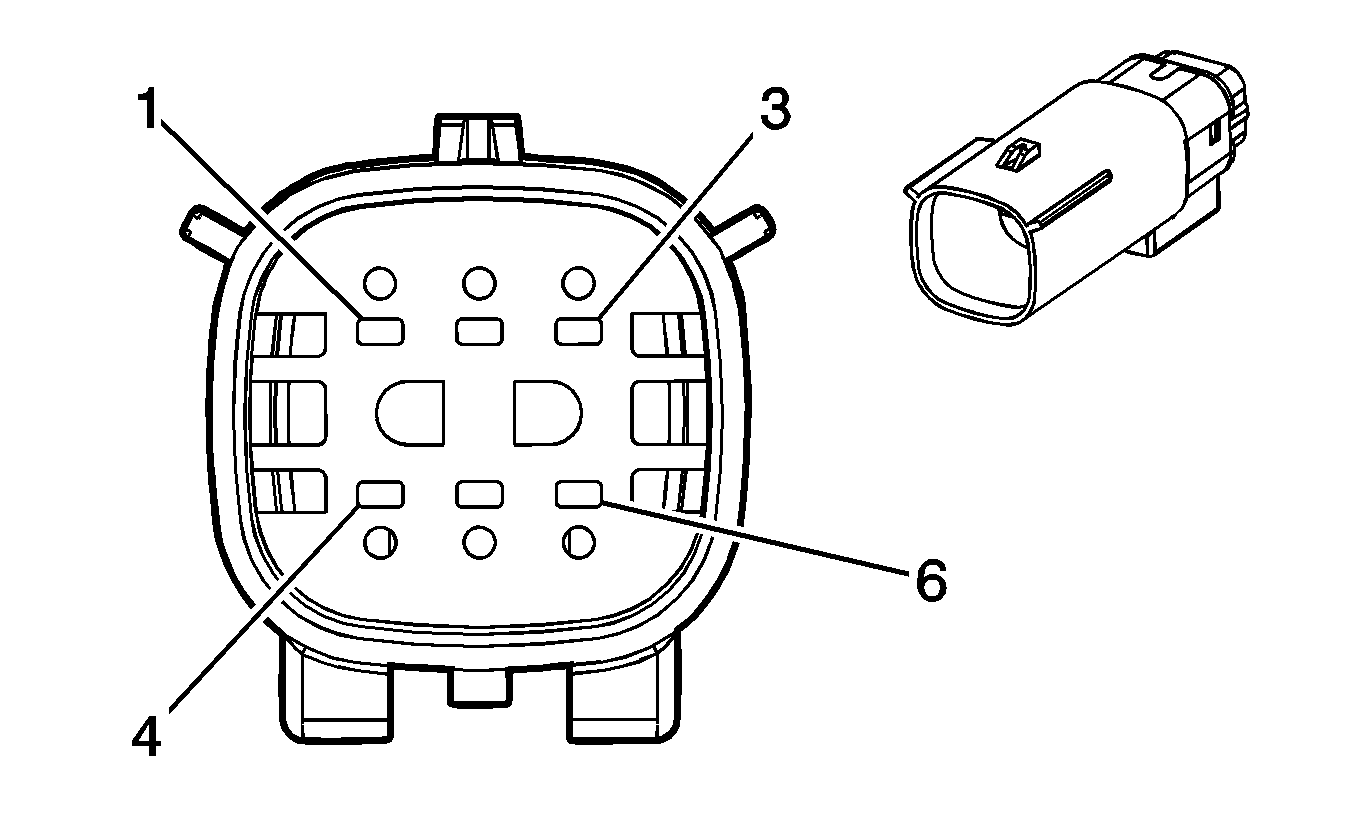 1
3
4
6