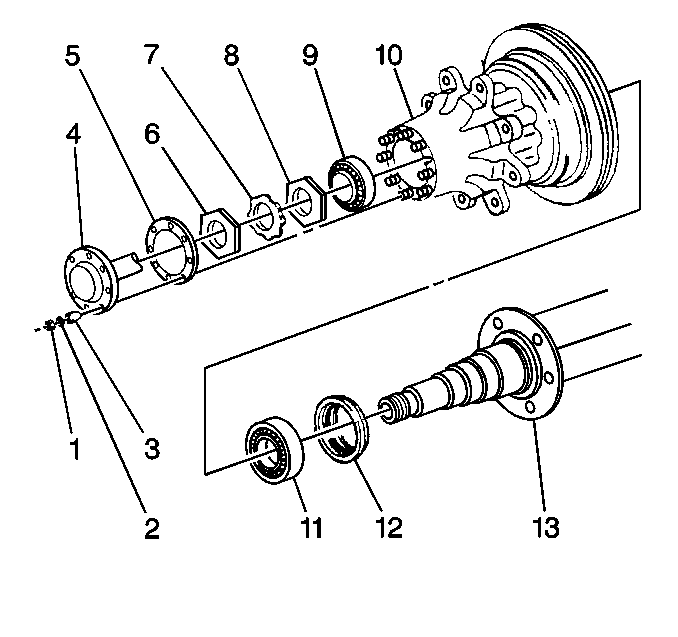 5 7 8 9 10
4 6
1 3
2 11 12 13