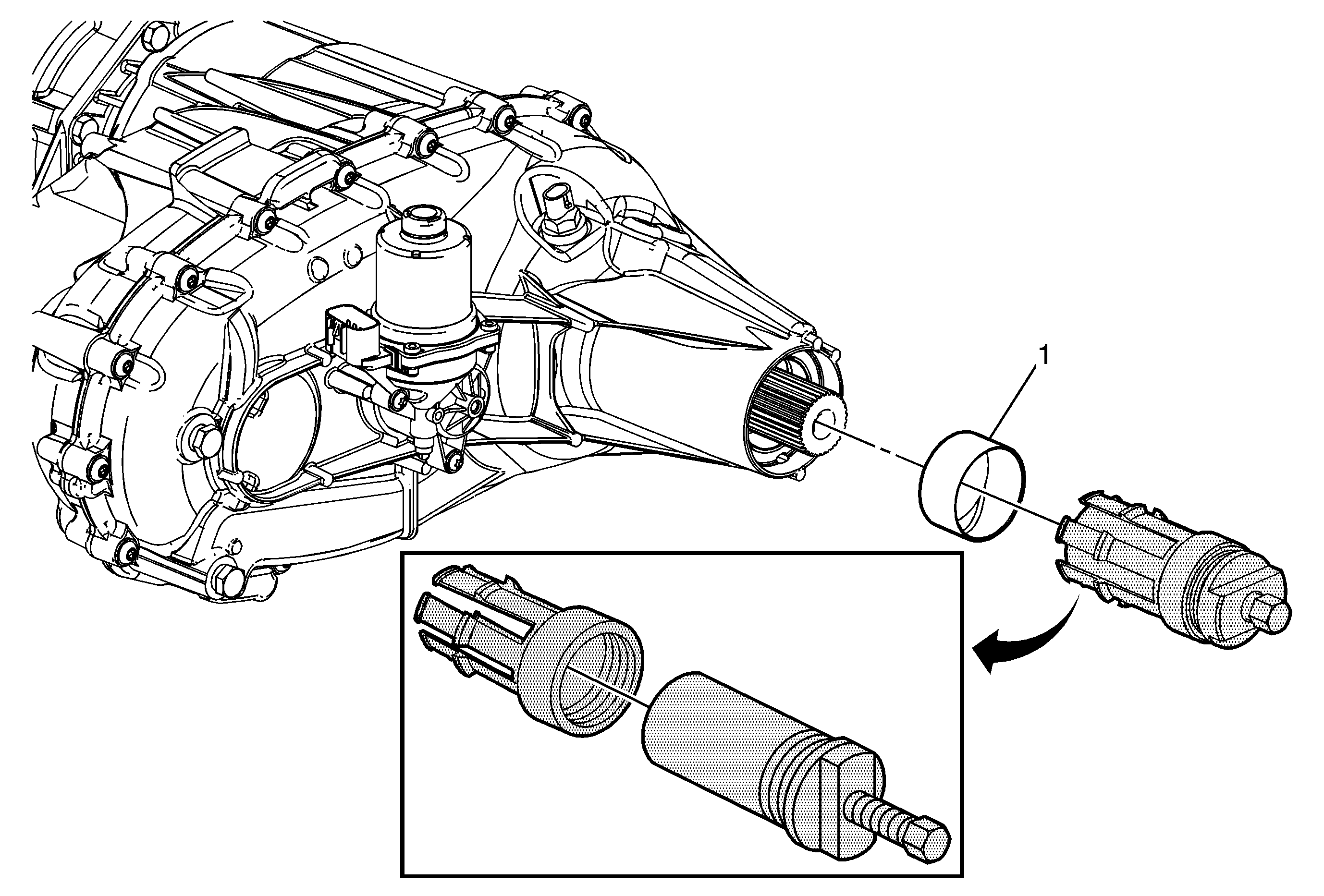 1