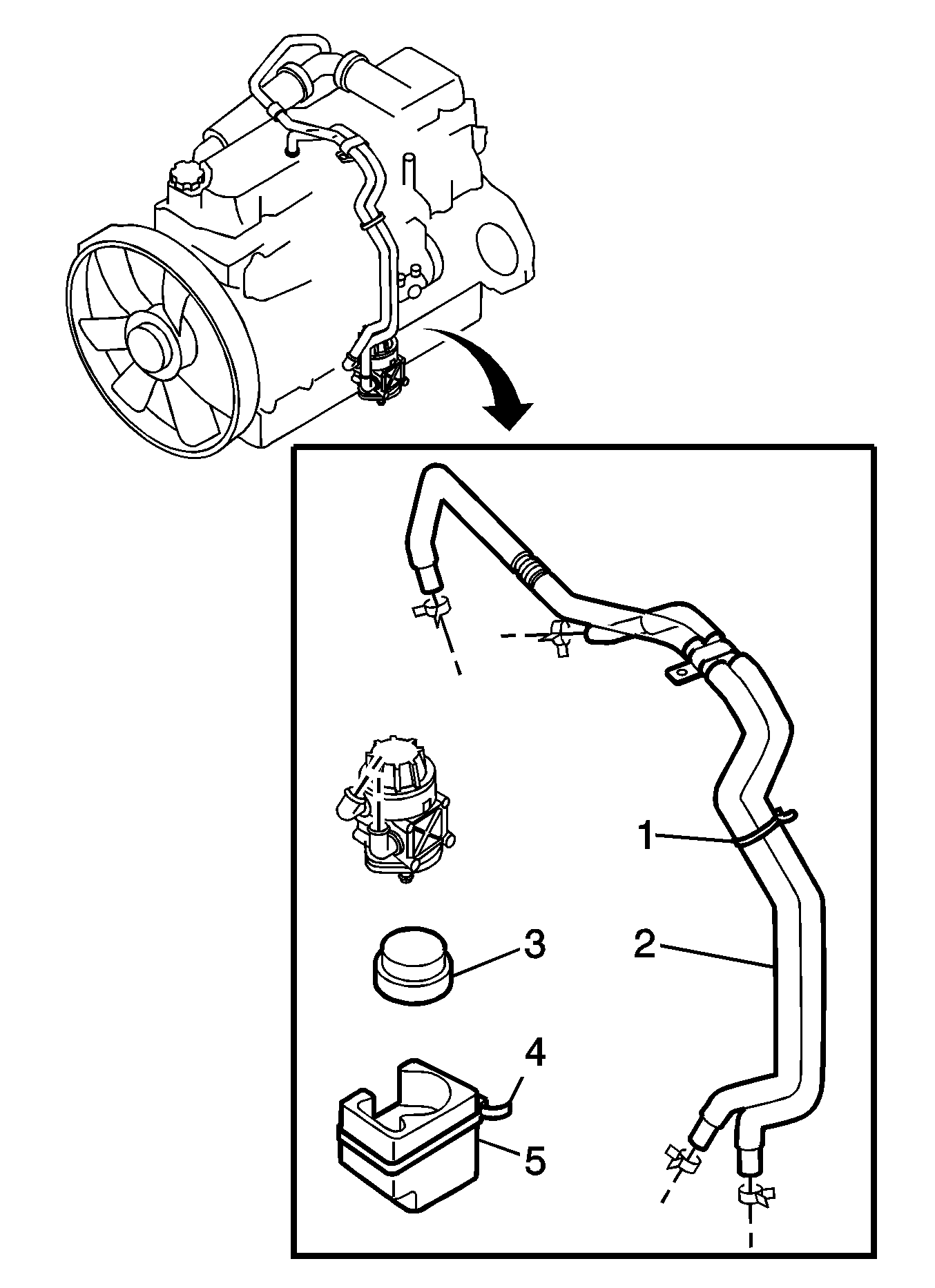 1
2
3
4
5