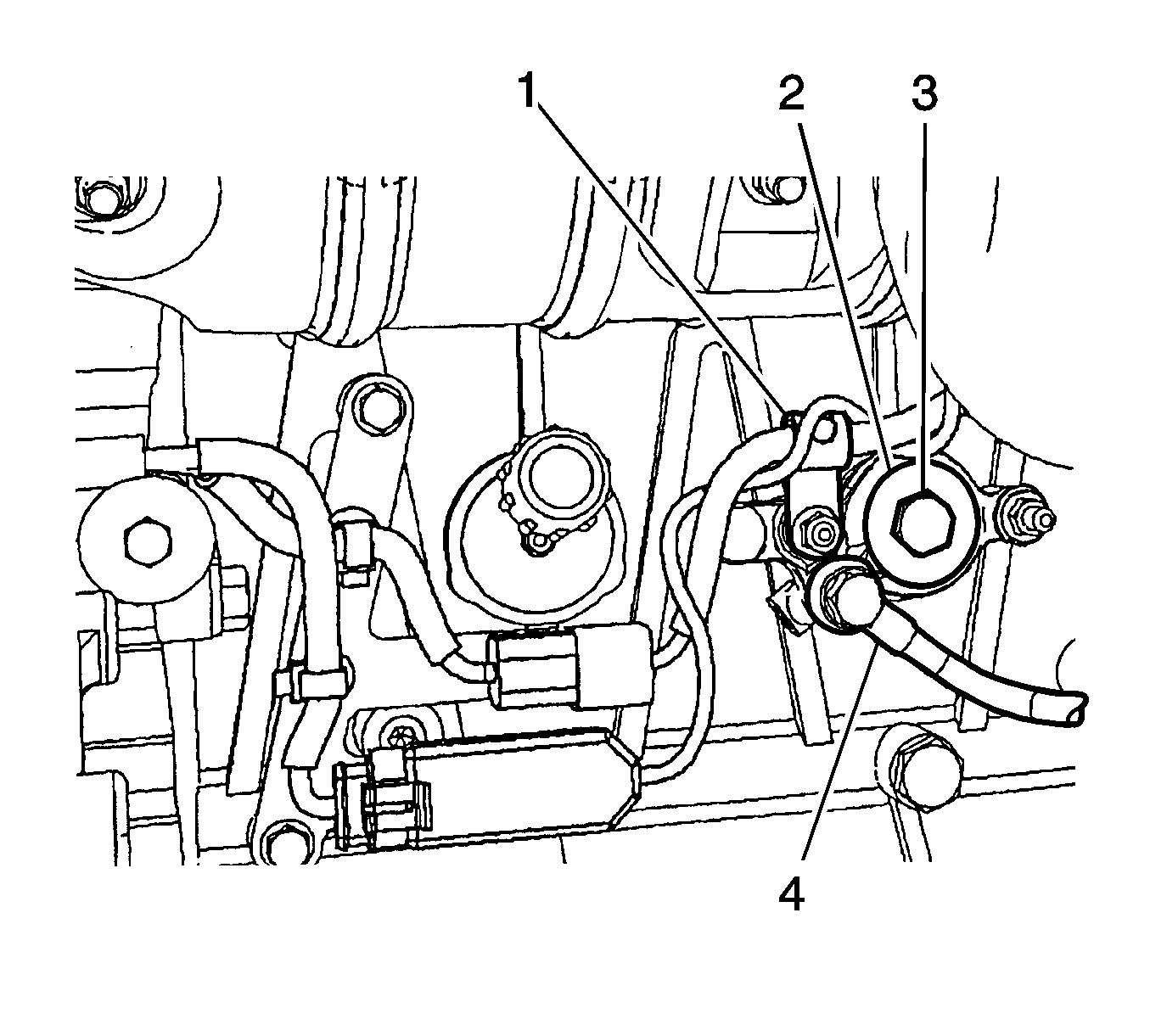 1 2 3

4