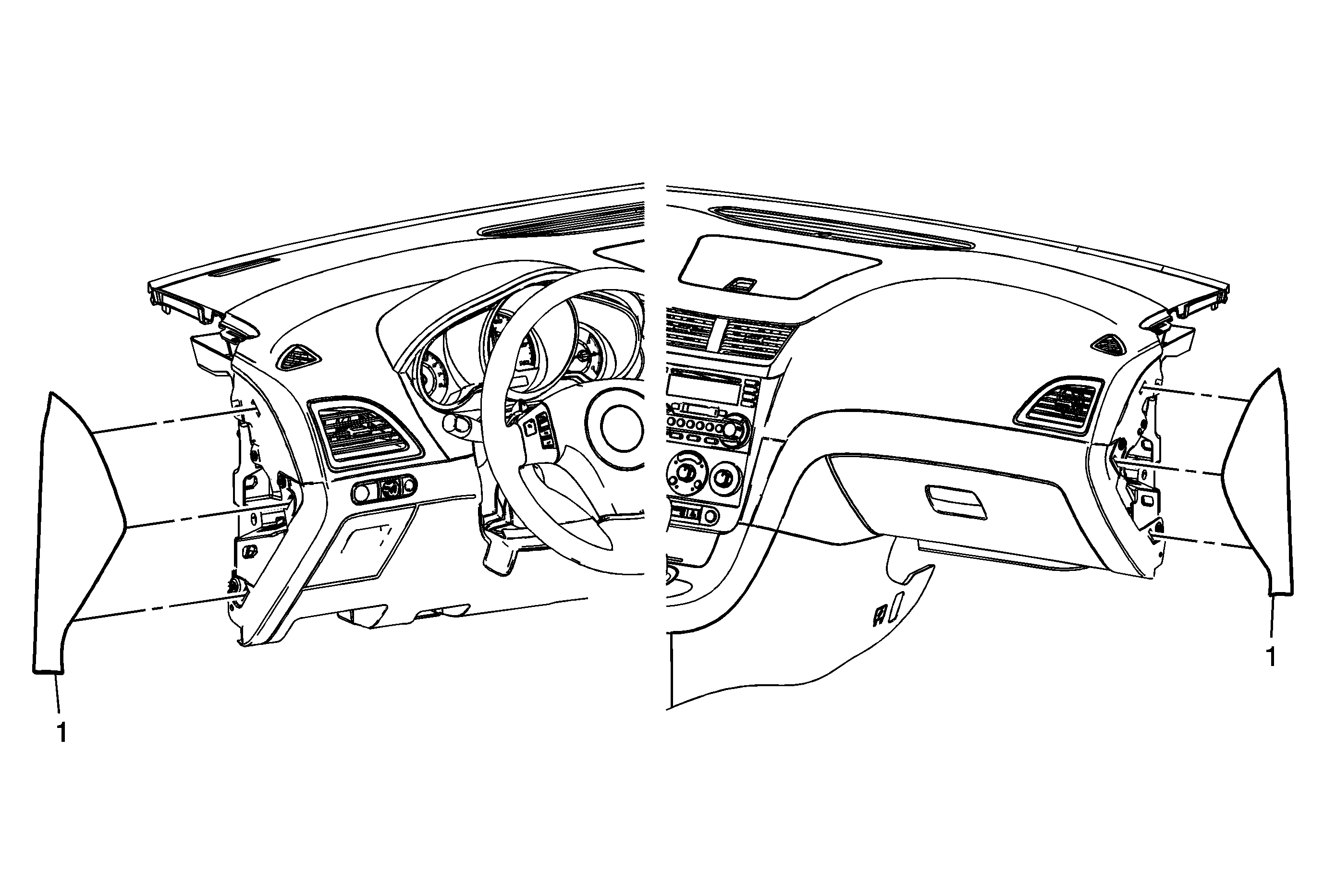 1

1