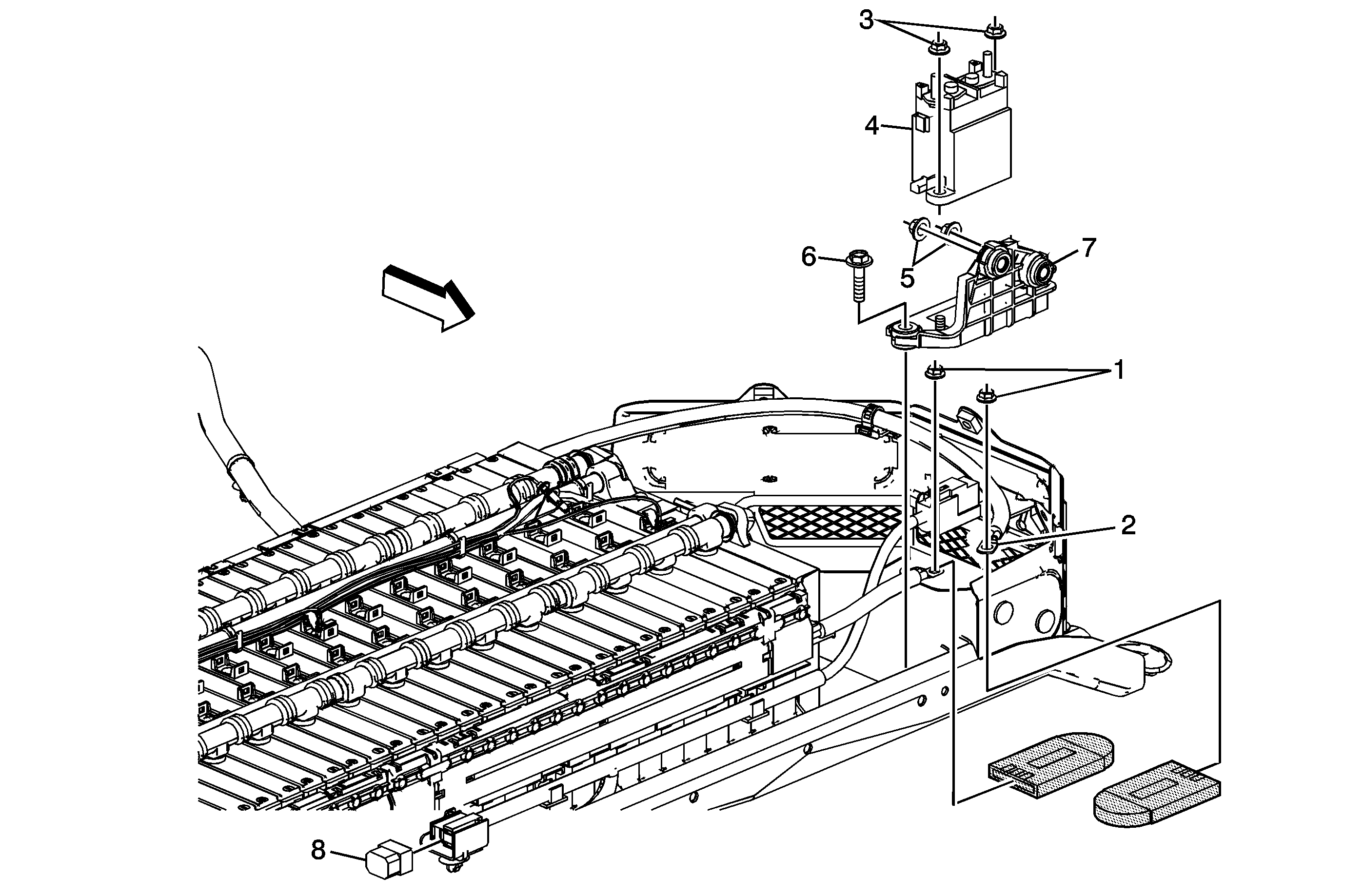 3
4
6
5
7
1
2
8