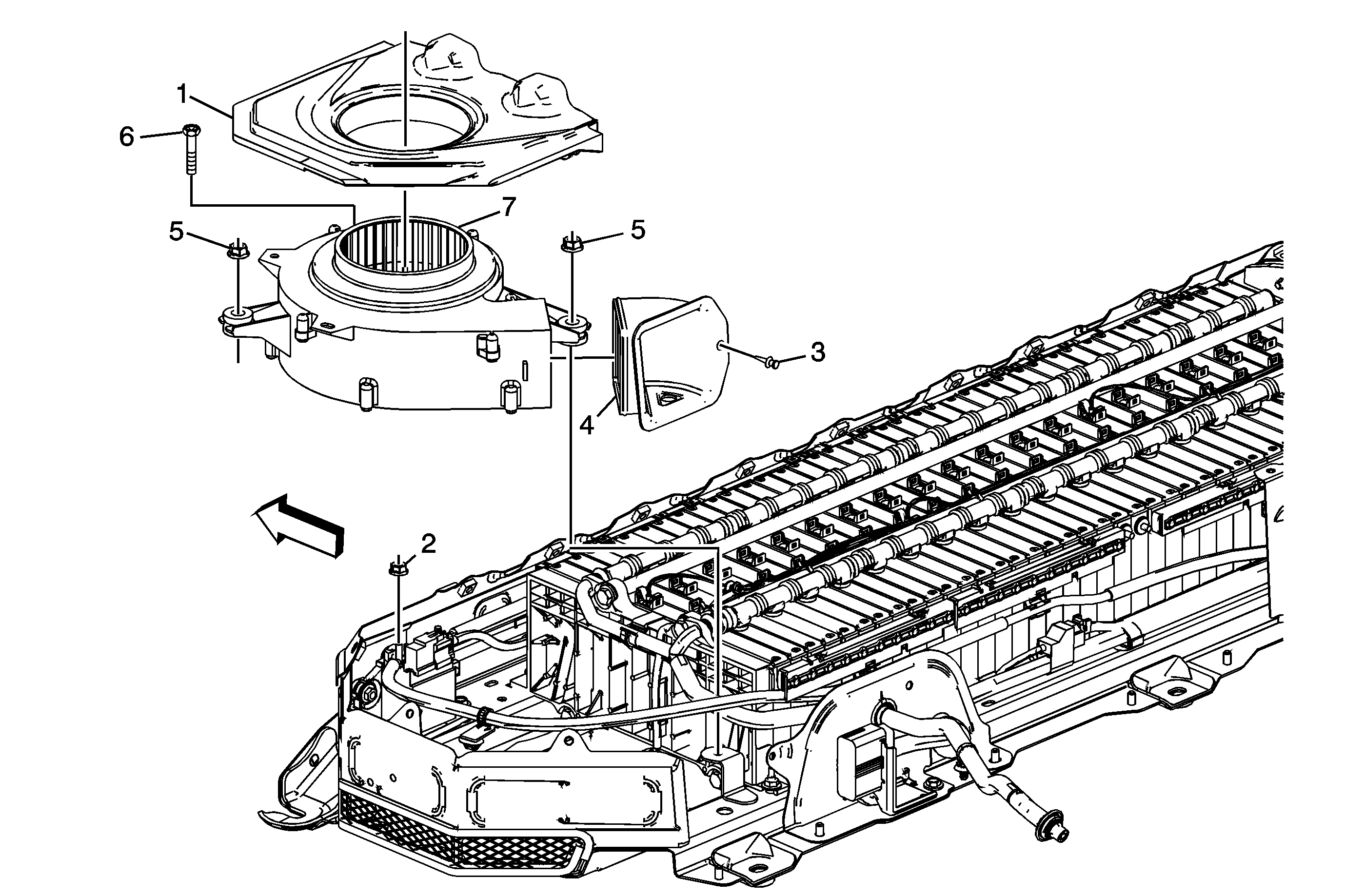 1
6
7
5
5
3
4
2