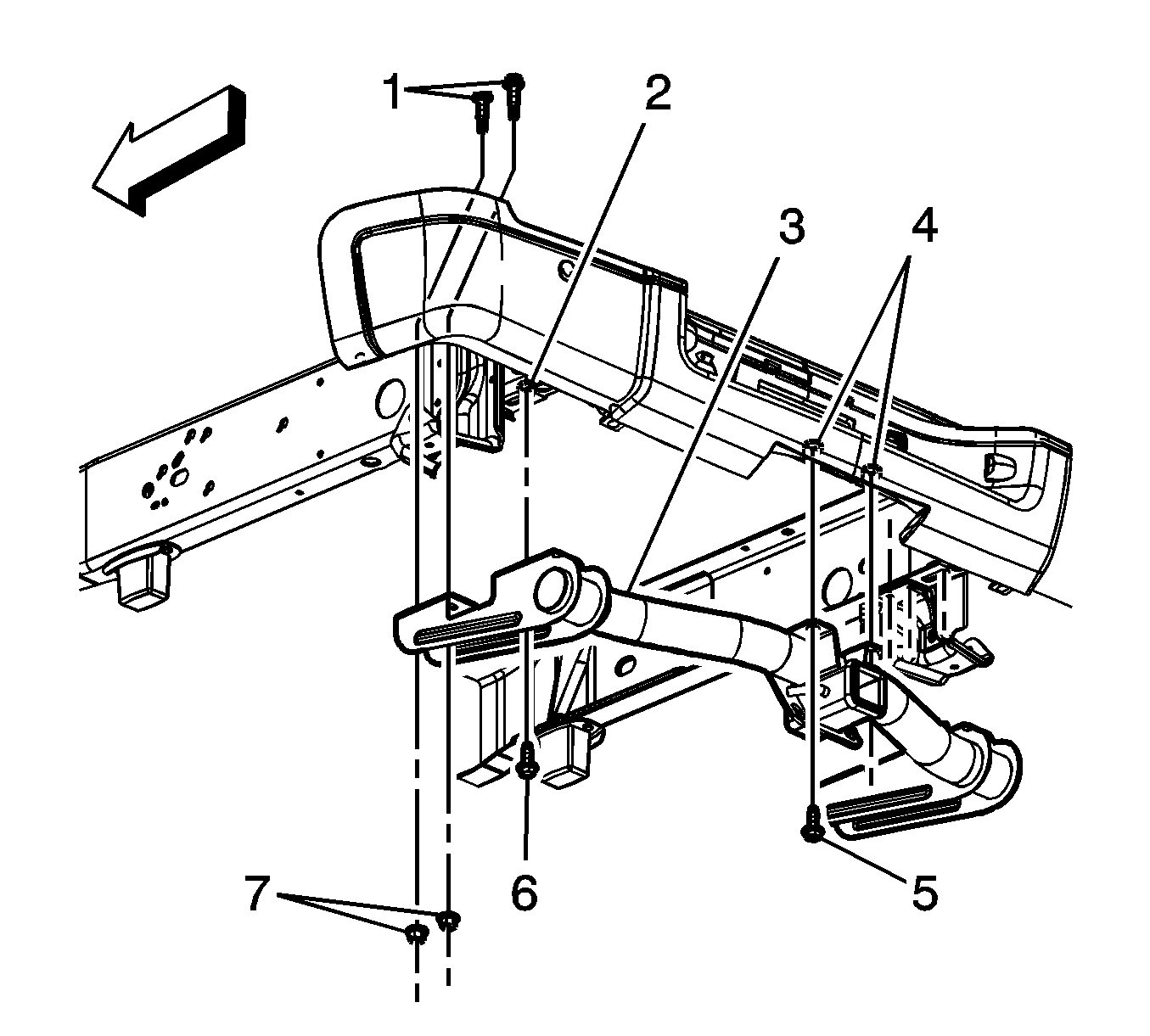 1
2
3
4
7
6
5