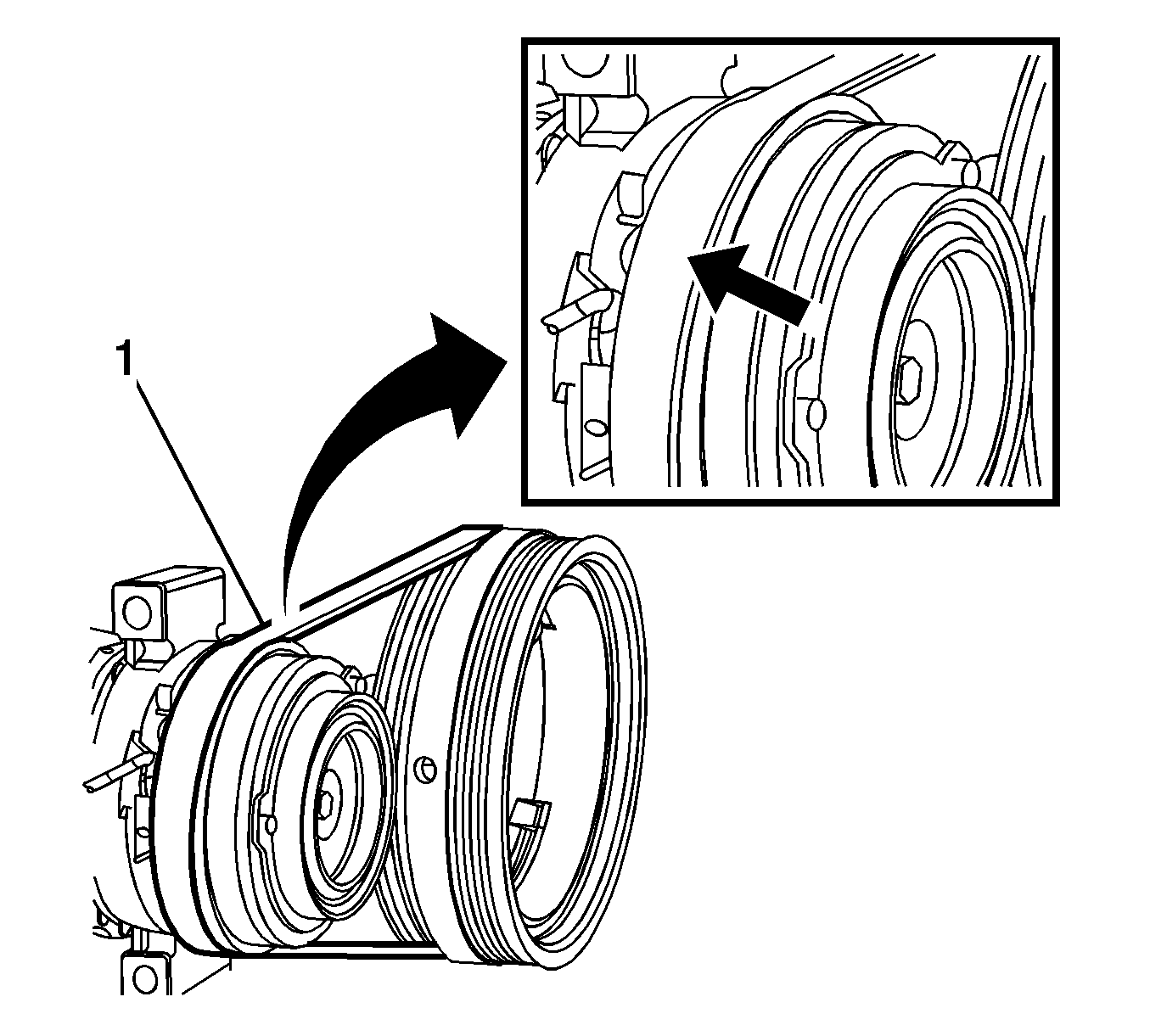 1