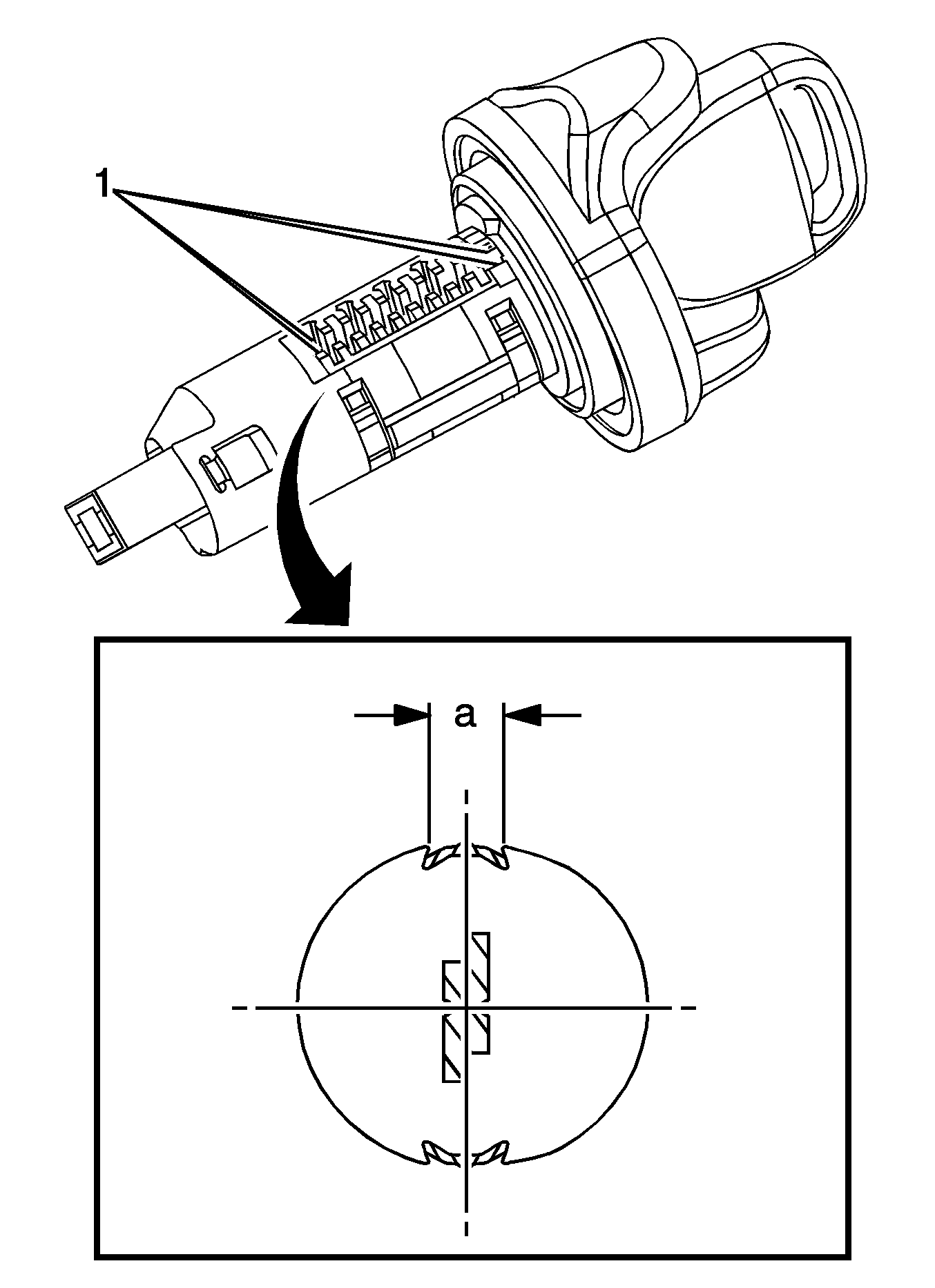 1

a