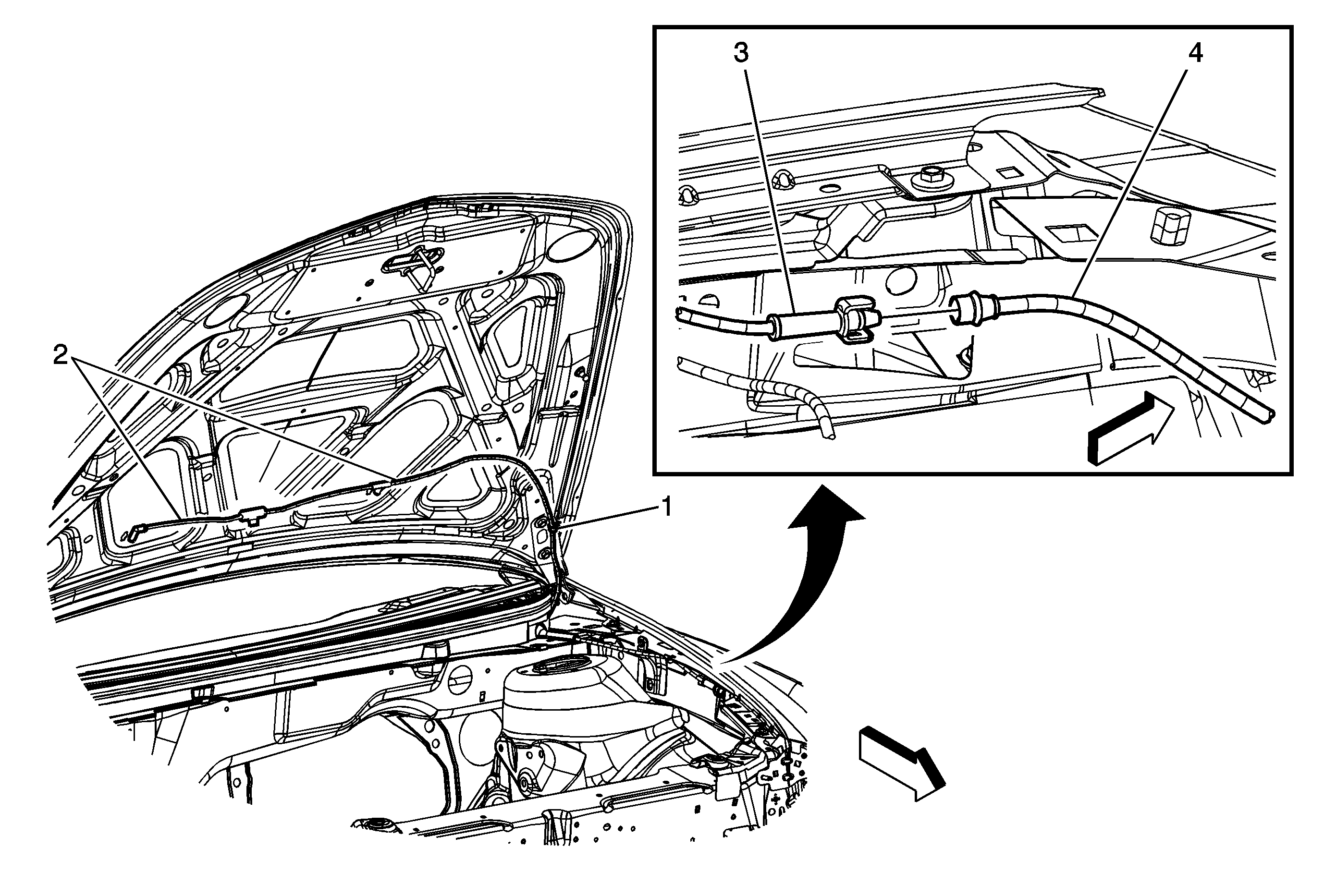 3
4
2
1