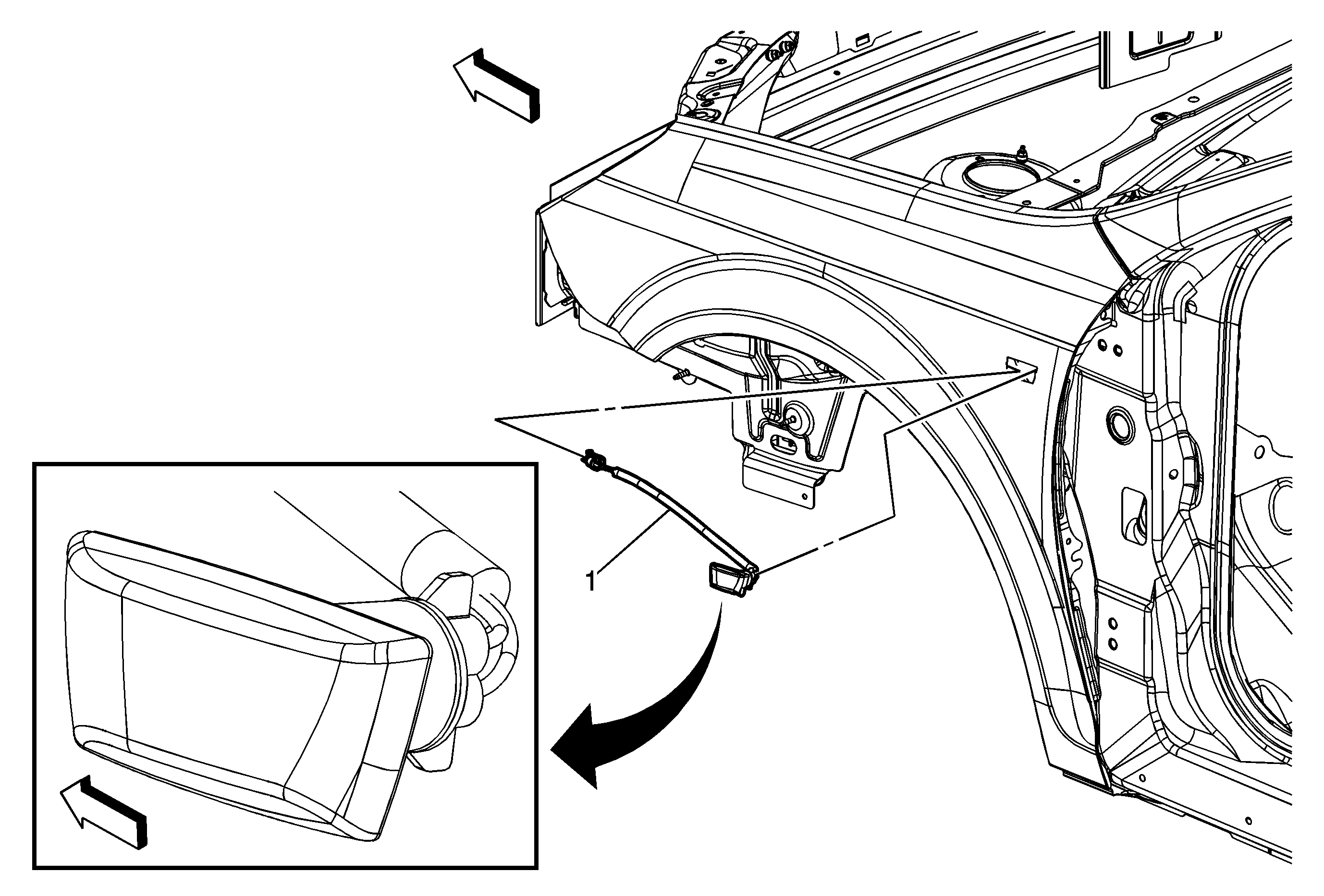 1