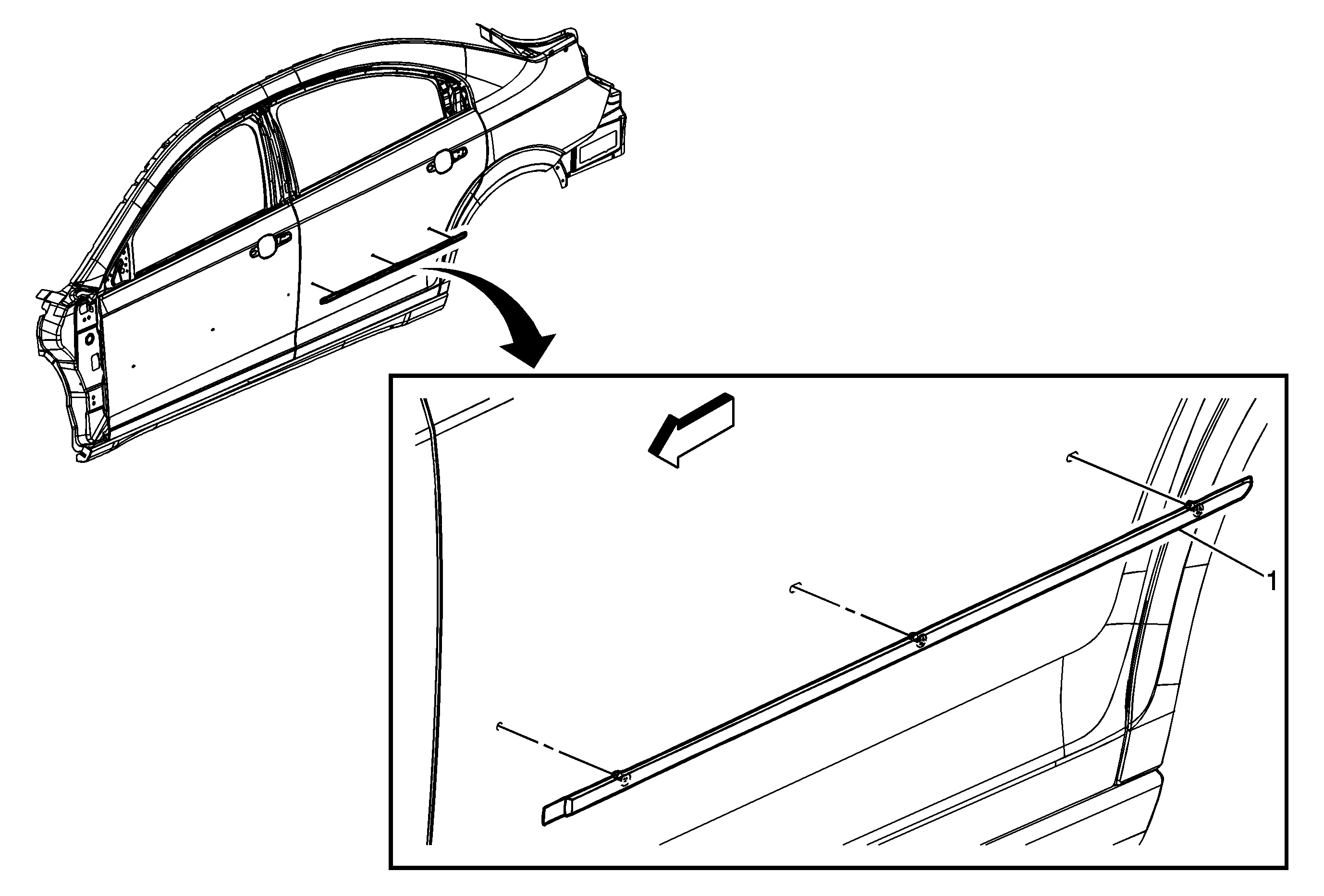 1