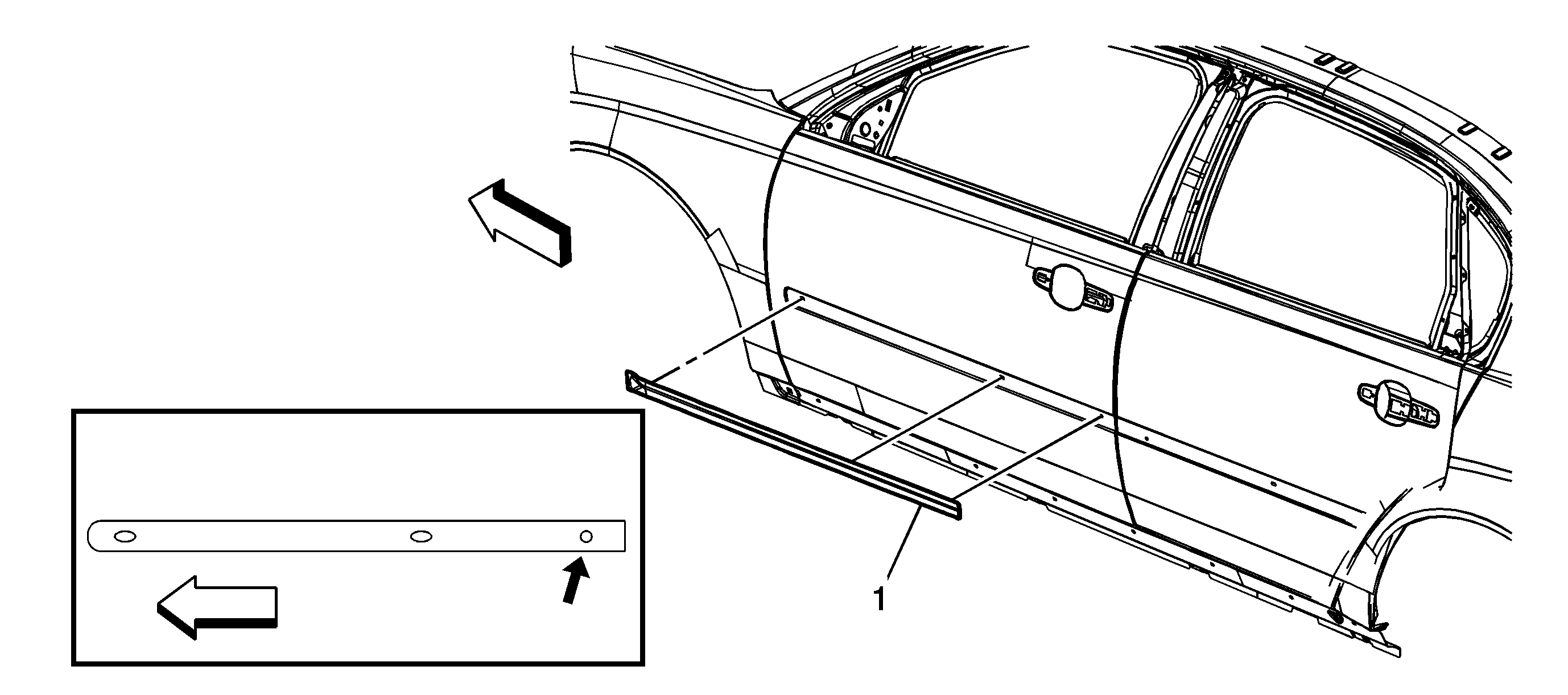 1