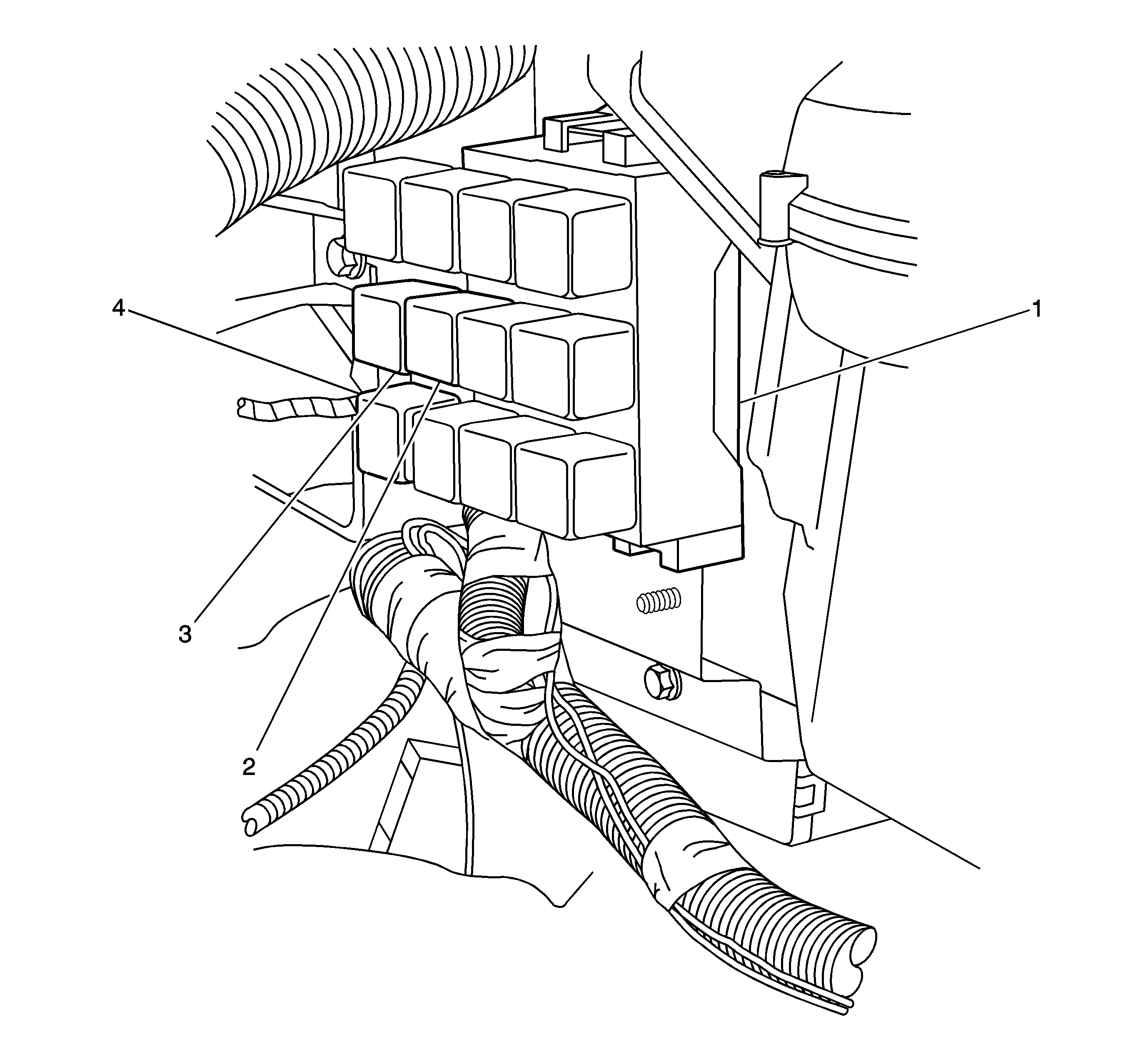 4
1
3
2