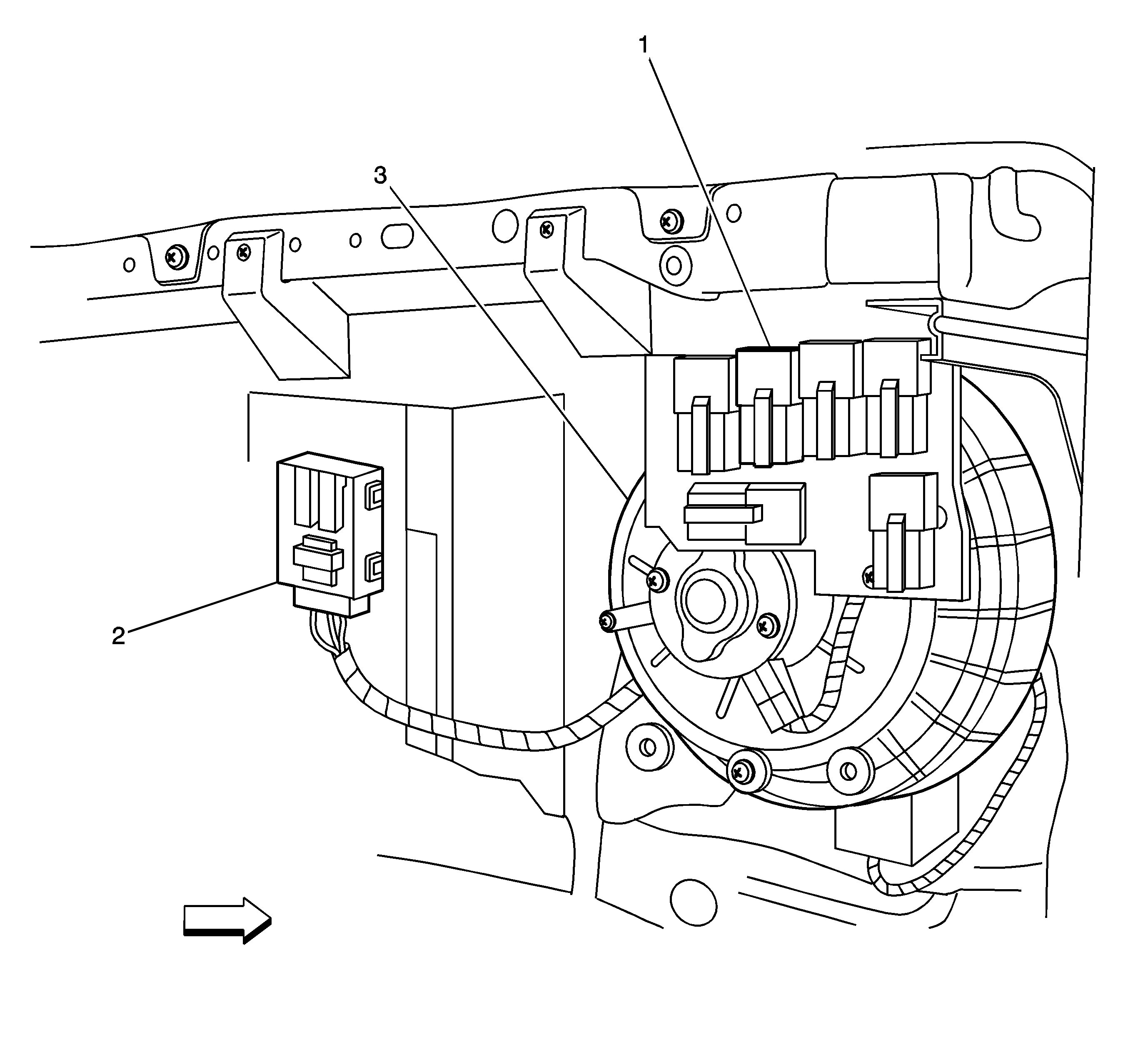 1
3
2