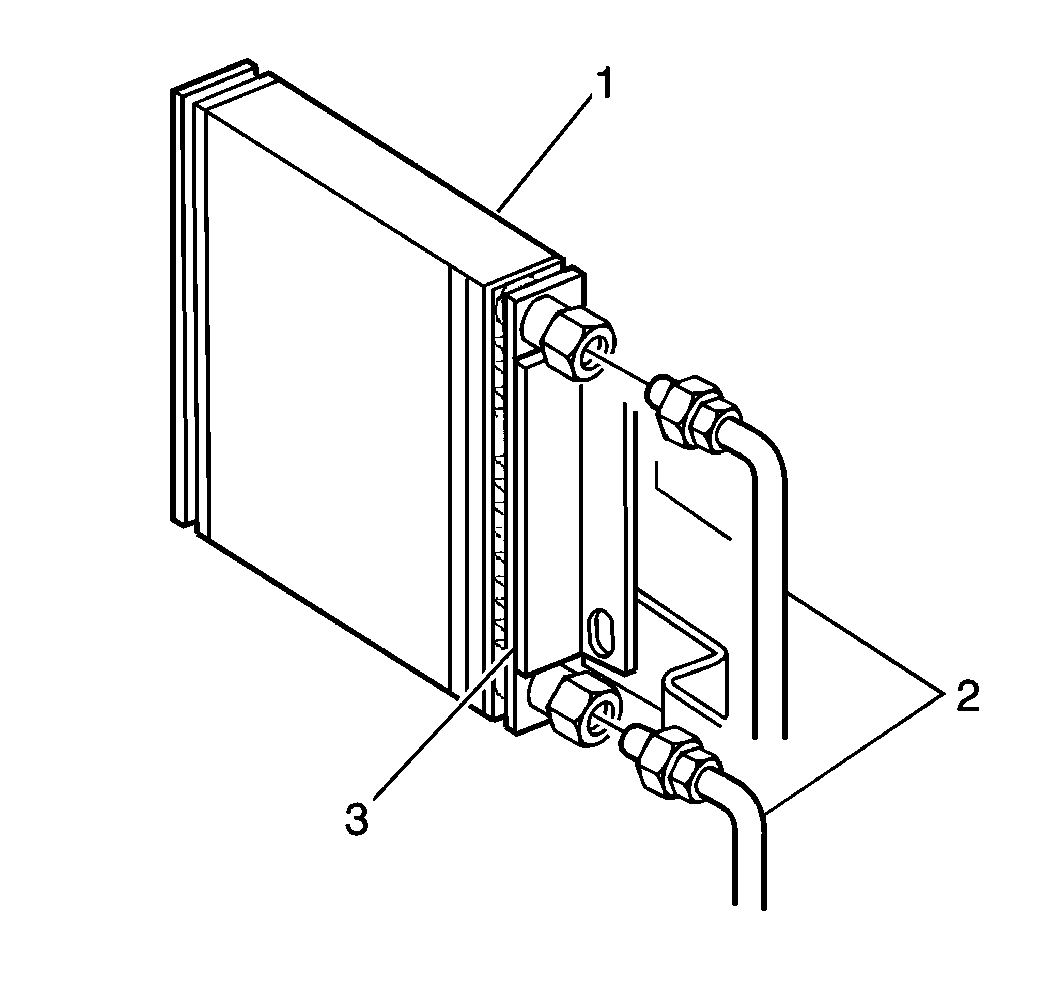 1

2

3