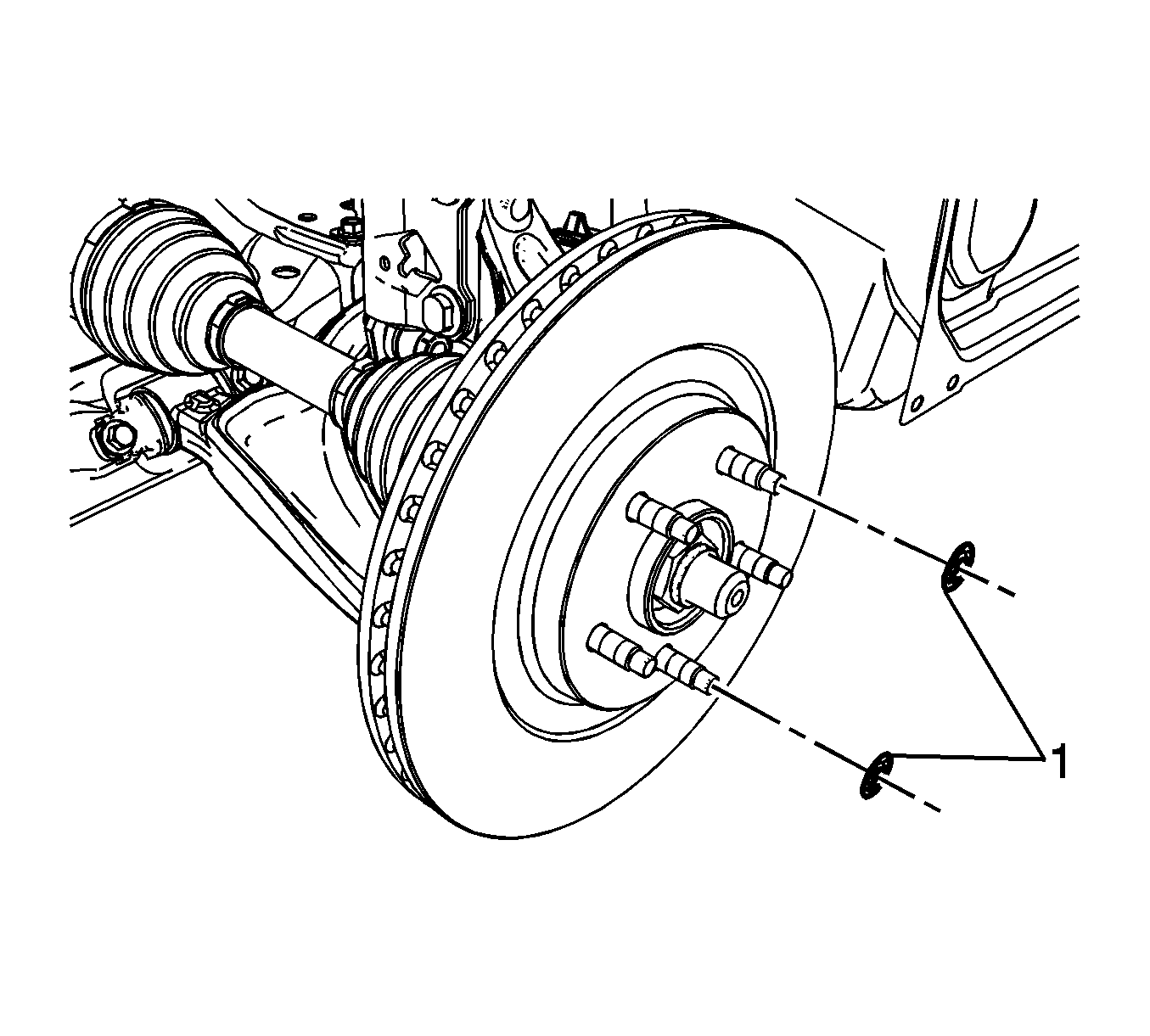 1